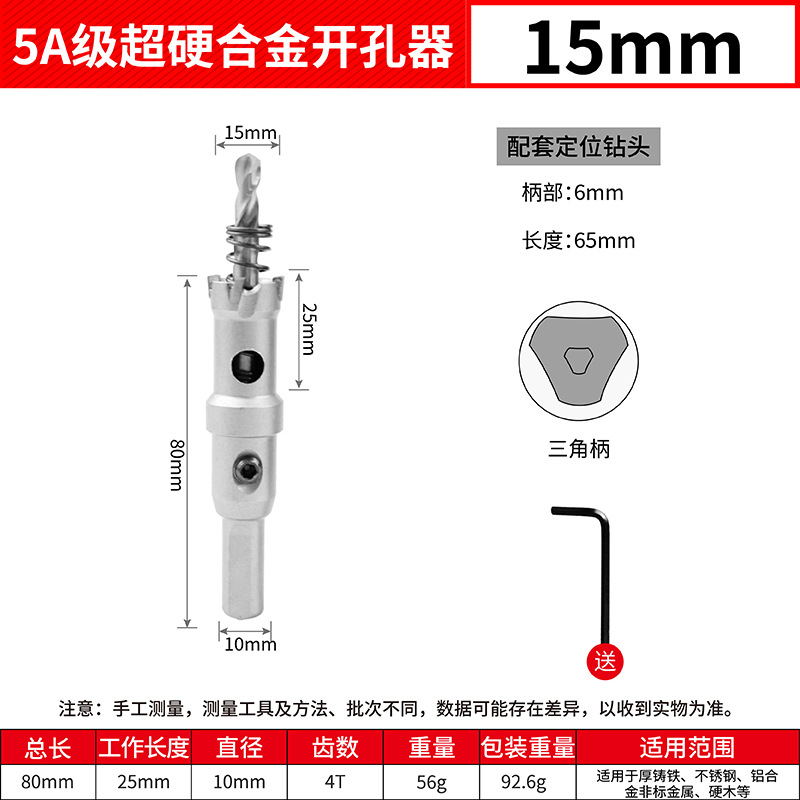 5A级超硬合金开孔器

15mm

15mm

25mm

80mm

10mm

配套定位钻头

柄部:6mm

长度:65mm

三角柄

送

注意：手工测量，测量工具及方法、批次不同，数据可能存在差异，以收到实物为准。

| 总长 | 工作长度 | 直径 | 齿数 | 重量 | 包装重量 | 适用范围 |
|---|---|---|---|---|---|---|
| 80mm | 25mm | 10mm | 4T | 56g | 92.6g | 适用于厚铸铁、不锈钢、铝合金非标金属、硬木等 |