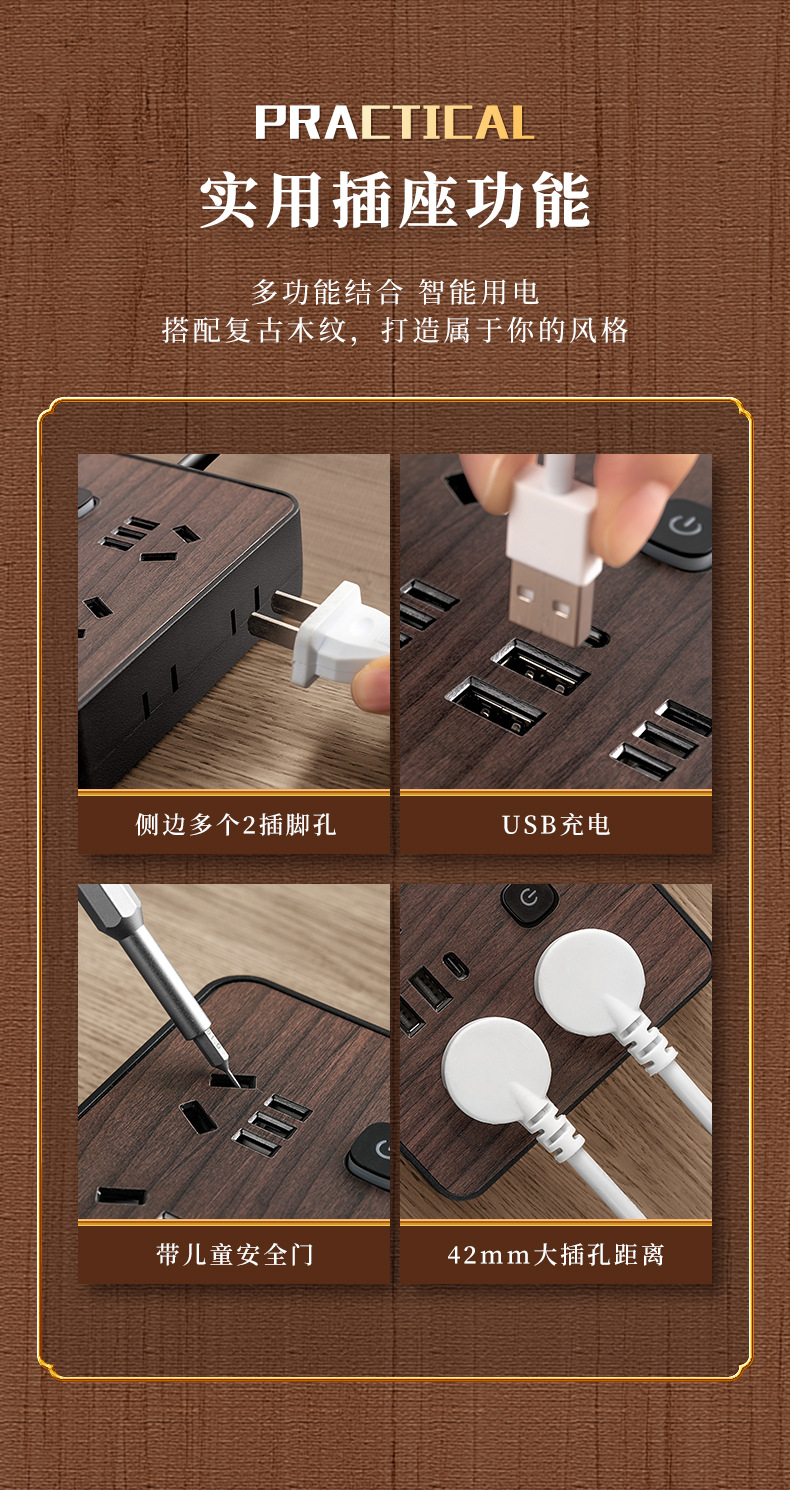 PRACTICAL

实用插座功能

多功能结合 智能用电
搭配复古木纹，打造属于你的风格

侧边多个2插脚孔

USB充电

带儿童安全门

42mm大插孔距离