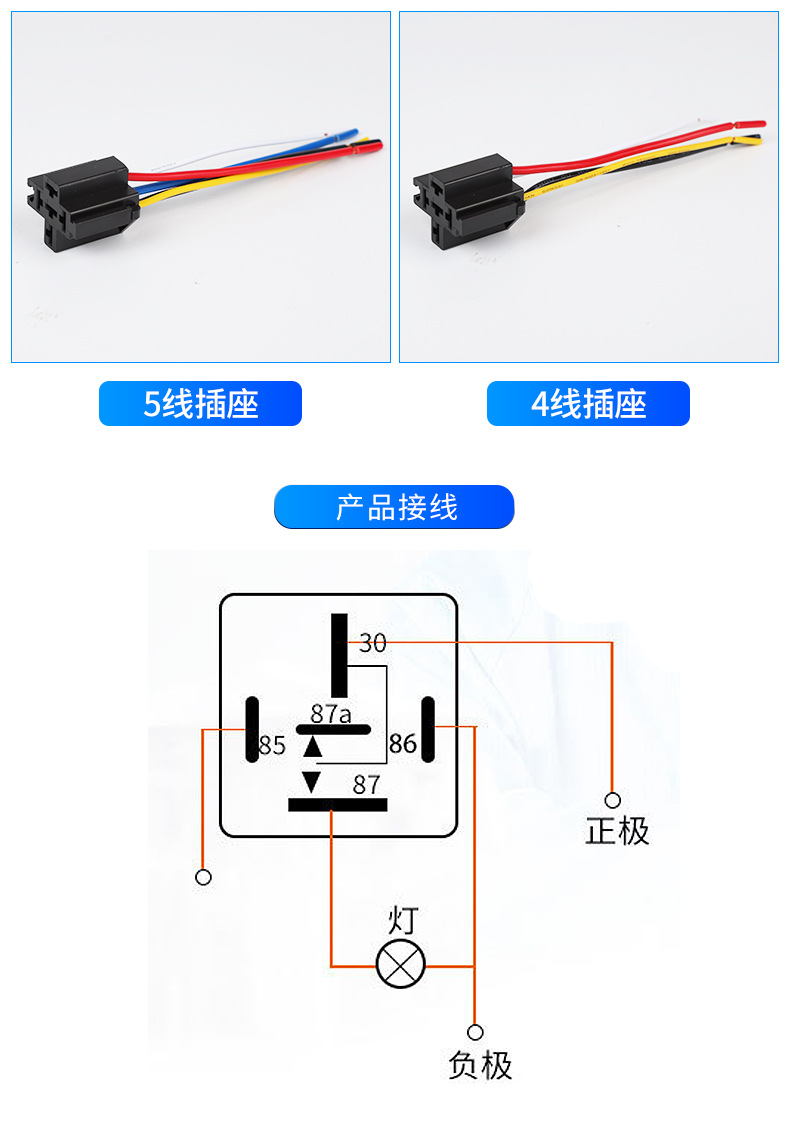 5线插座

4线插座

产品接线

30

87a

85

86

87

正极

灯

负极