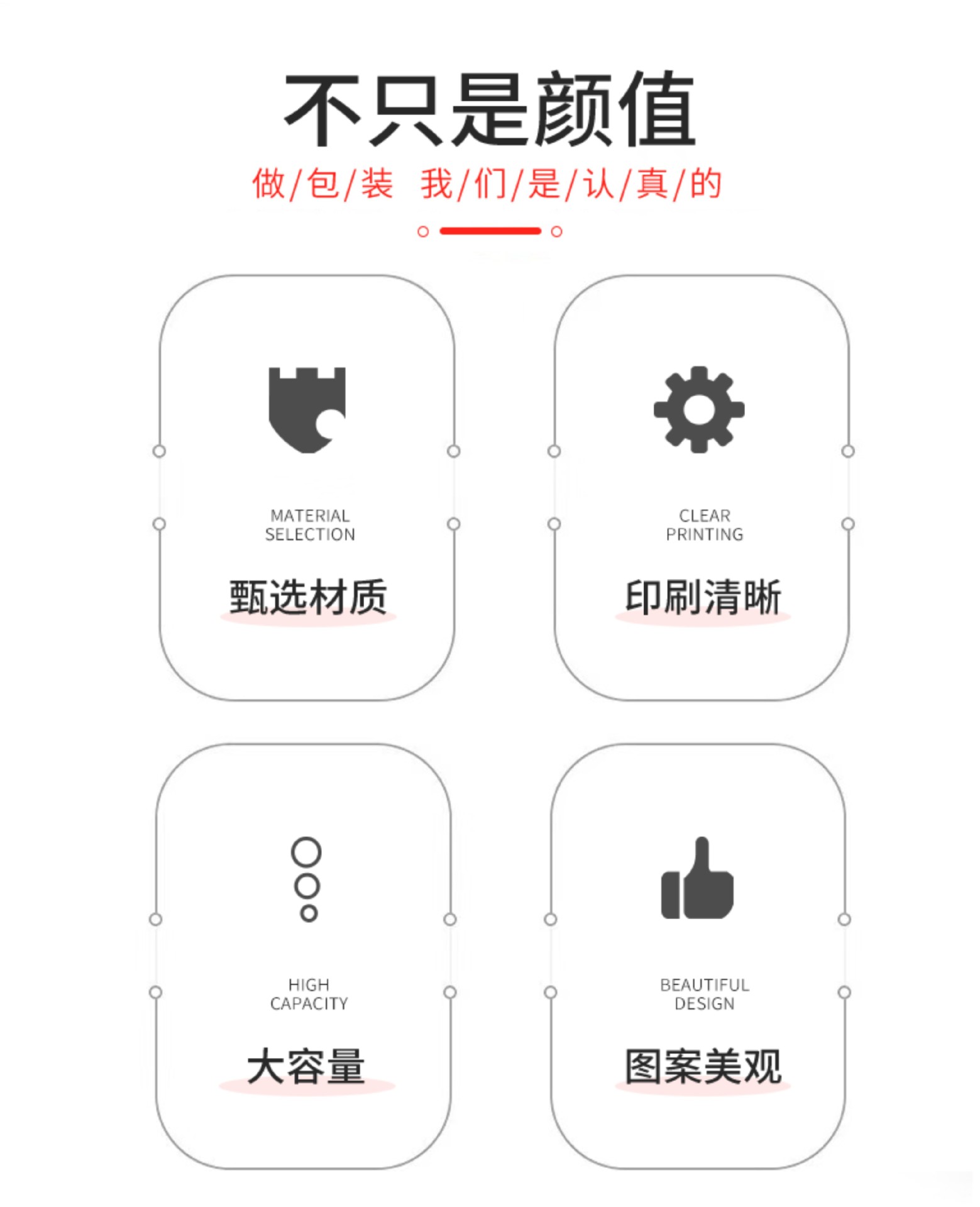 不只是颜值

做/包/装 我/们/是/认/真/的

MATERIAL SELECTION

甄选材质

CLEAR PRINTING

印刷清晰

HIGH CAPACITY

大容量

BEAUTIFUL DESIGN

图案美观