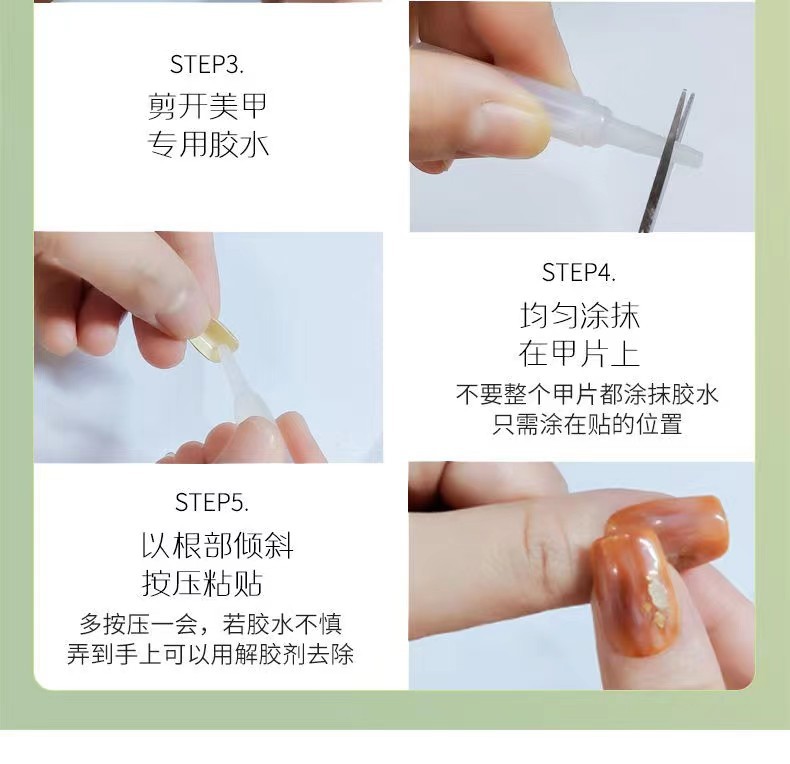 STEP3.
剪开美甲
专用胶水

STEP4.
均匀涂抹
在甲片上
不要整个甲片都涂抹胶水
只需涂在贴的位置

STEP5.
以根部倾斜
按压粘贴
多按压一会，若胶水不慎
弄到手上可以用解胶剂去除