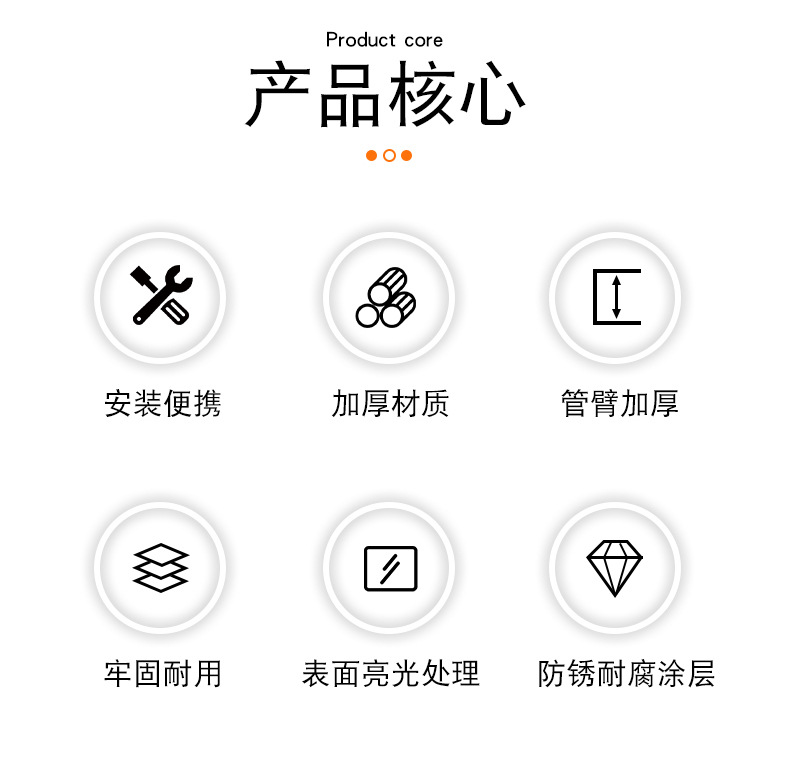 Product core

产品核心

安装便携

加厚材质

管臂加厚

牢固耐用

表面亮光处理

防锈耐腐涂层