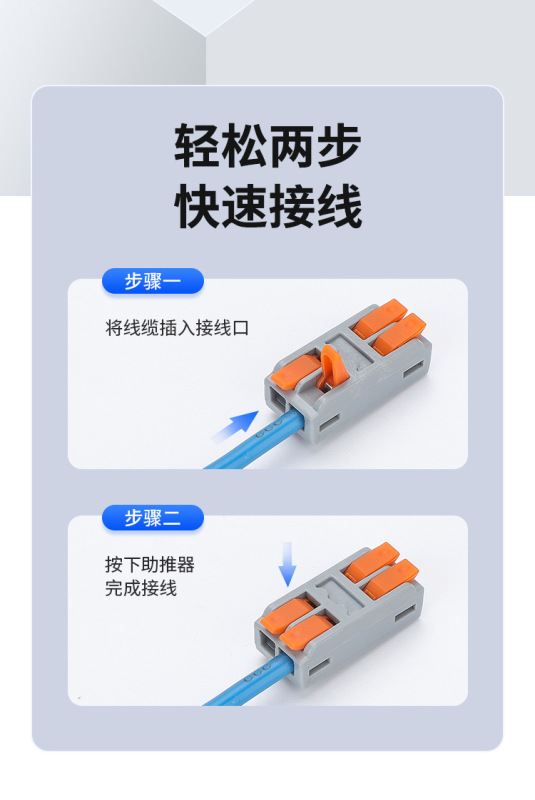 轻松两步
快速接线

步骤一

将线缆插入接线口

步骤二

按下助推器
完成接线