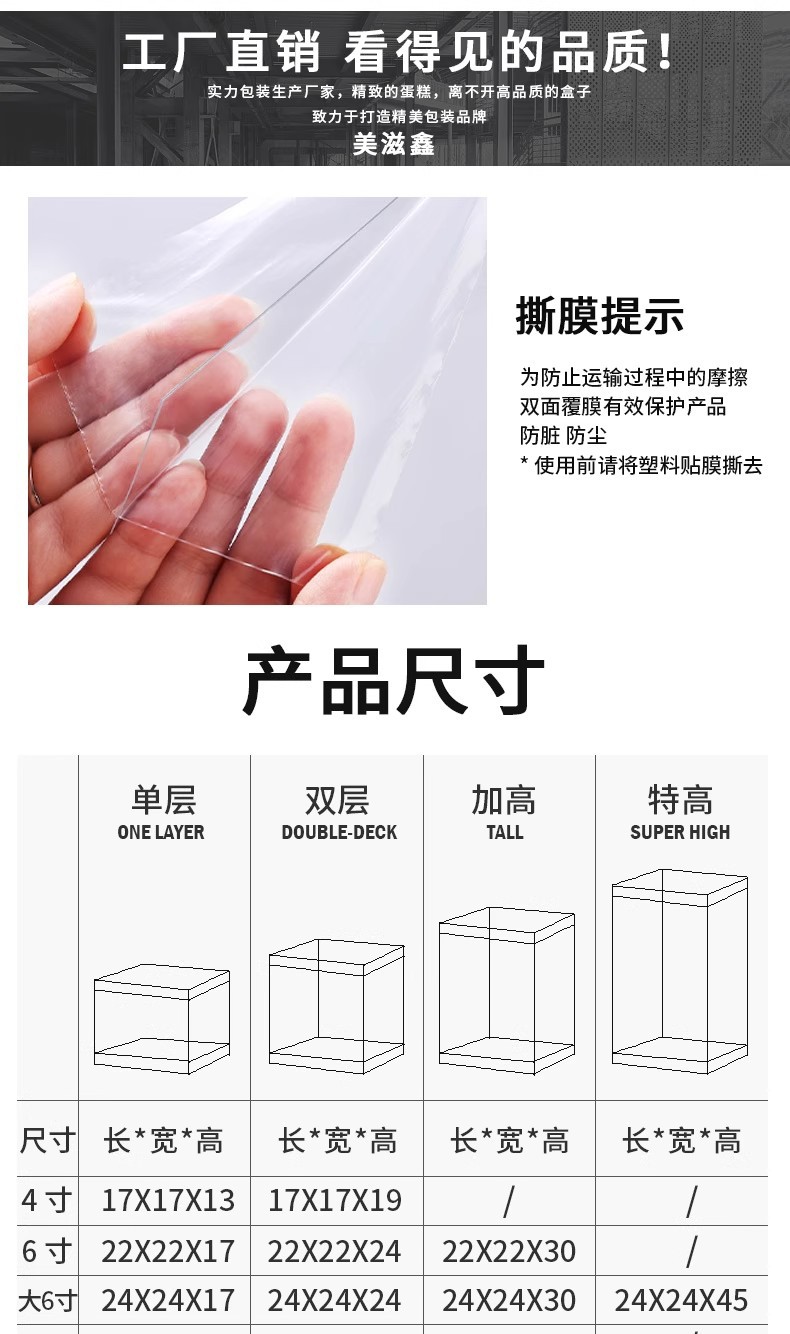 工厂直销 看得见的品质!
实力包装生产厂家，精致的蛋糕，离不开高品质的盒子
致力于打造精美包装品牌
美滋鑫

撕膜提示

为防止运输过程中的摩擦
双面覆膜有效保护产品
防脏 防尘
* 使用前请将塑料贴膜撕去

产品尺寸

| | 单层 ONE LAYER | 双层 DOUBLE-DECK | 加高 TALL | 特高 SUPER HIGH |
|---|---|---|---|---|
| 尺寸 | 长*宽*高 | 长*宽*高 | 长*宽*高 | 长*宽*高 |
| 4寸 | 17X17X13 | 17X17X19 | / | / |
| 6寸 | 22X22X17 | 22X22X24 | 22X22X30 | / |
| 大6寸 | 24X24X17 | 24X24X24 | 24X24X30 | 24X24X45 |