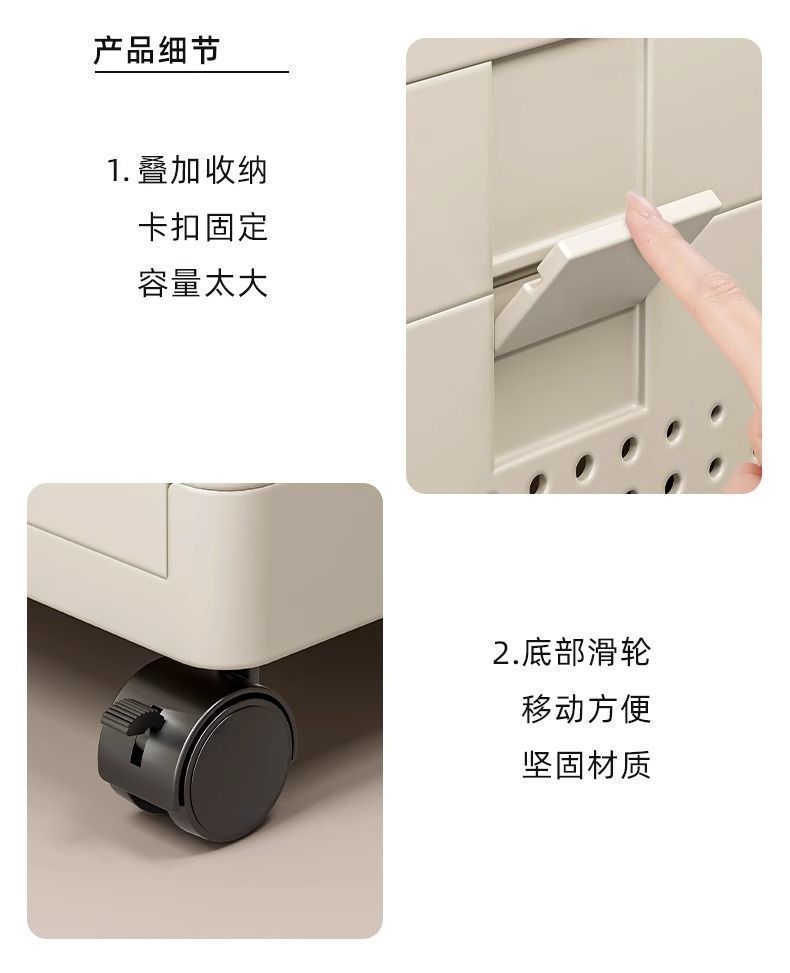 产品细节

1. 叠加收纳
卡扣固定
容量太大

2.底部滑轮
移动方便
坚固材质