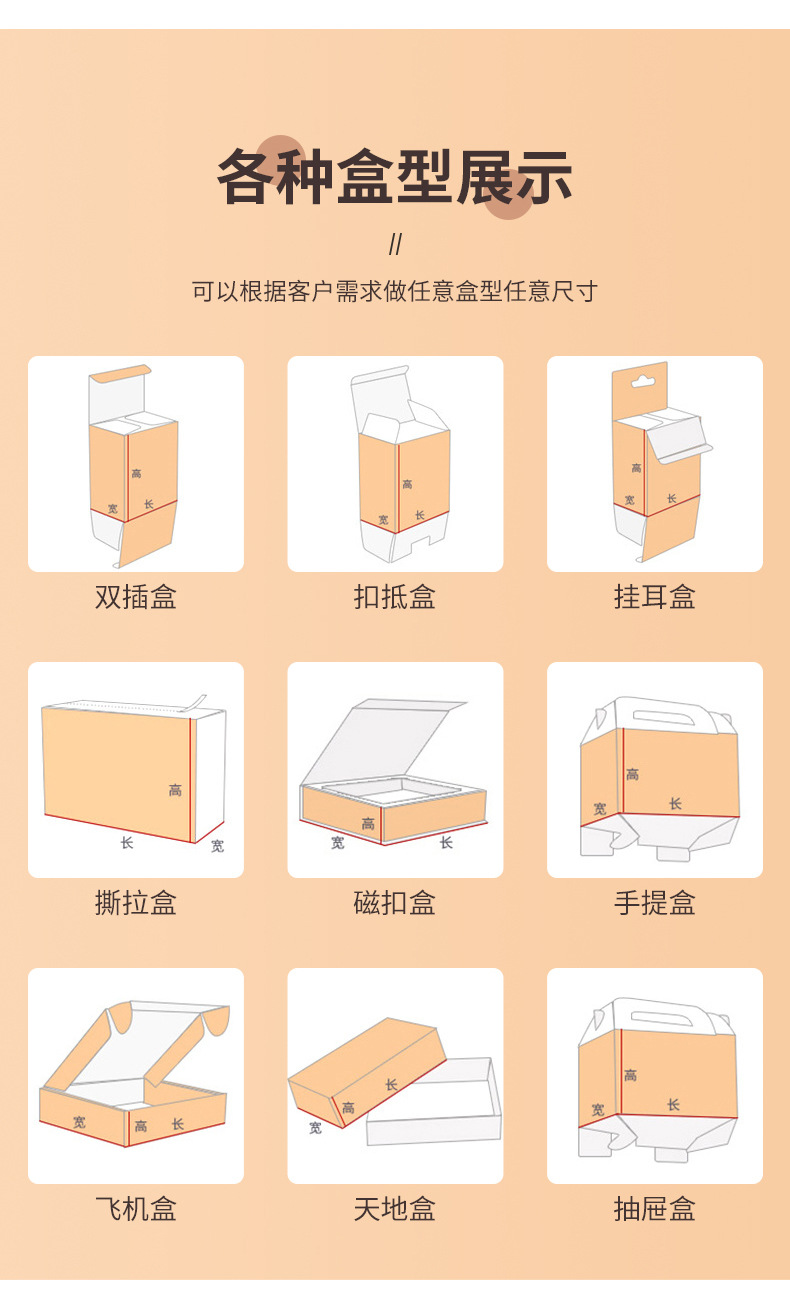 各种盒型展示

//

可以根据客户需求做任意盒型任意尺寸

高
宽
长
双插盒

高
宽
长
扣抵盒

高
宽
长
挂耳盒

高
长
宽
撕拉盒

高
宽
长
磁扣盒

高
宽
长
手提盒

宽
高
长
飞机盒

长
高
宽
天地盒

高
宽
长
抽屉盒