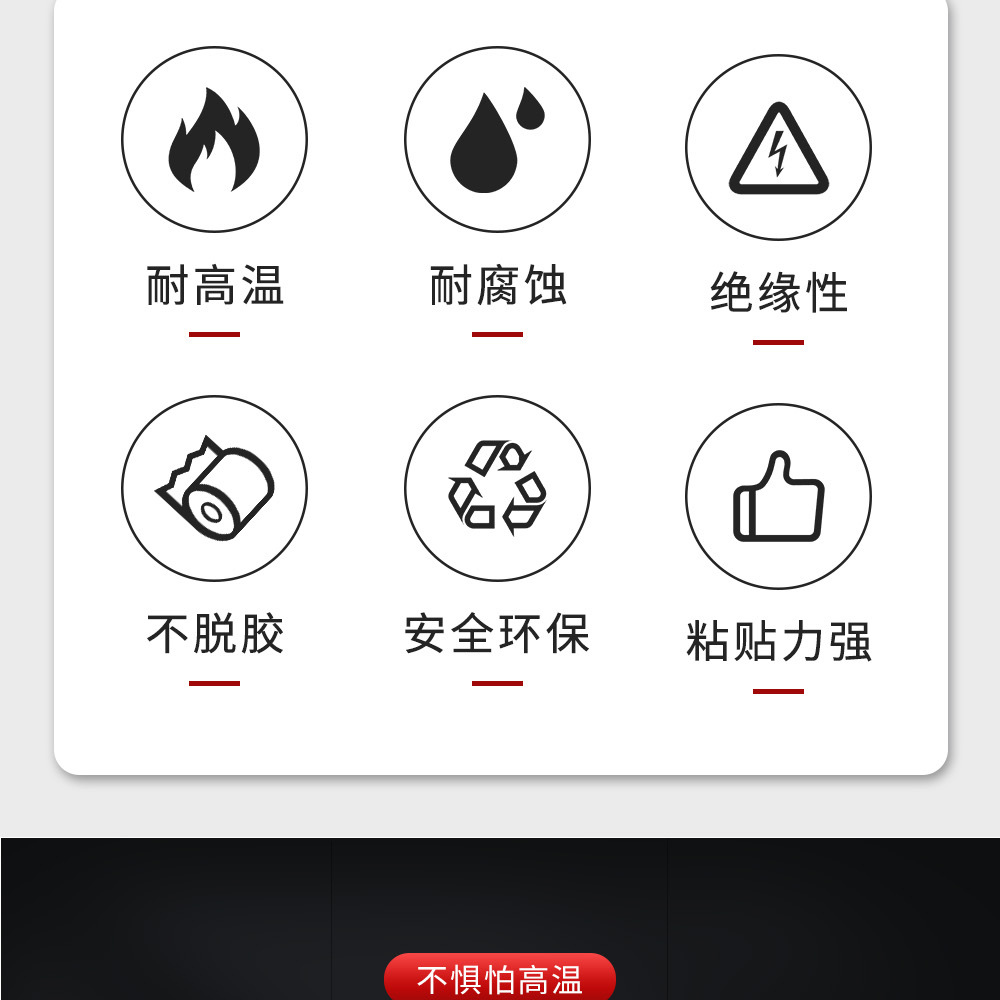 耐高温

耐腐蚀

绝缘性

不脱胶

安全环保

粘贴力强

不惧怕高温