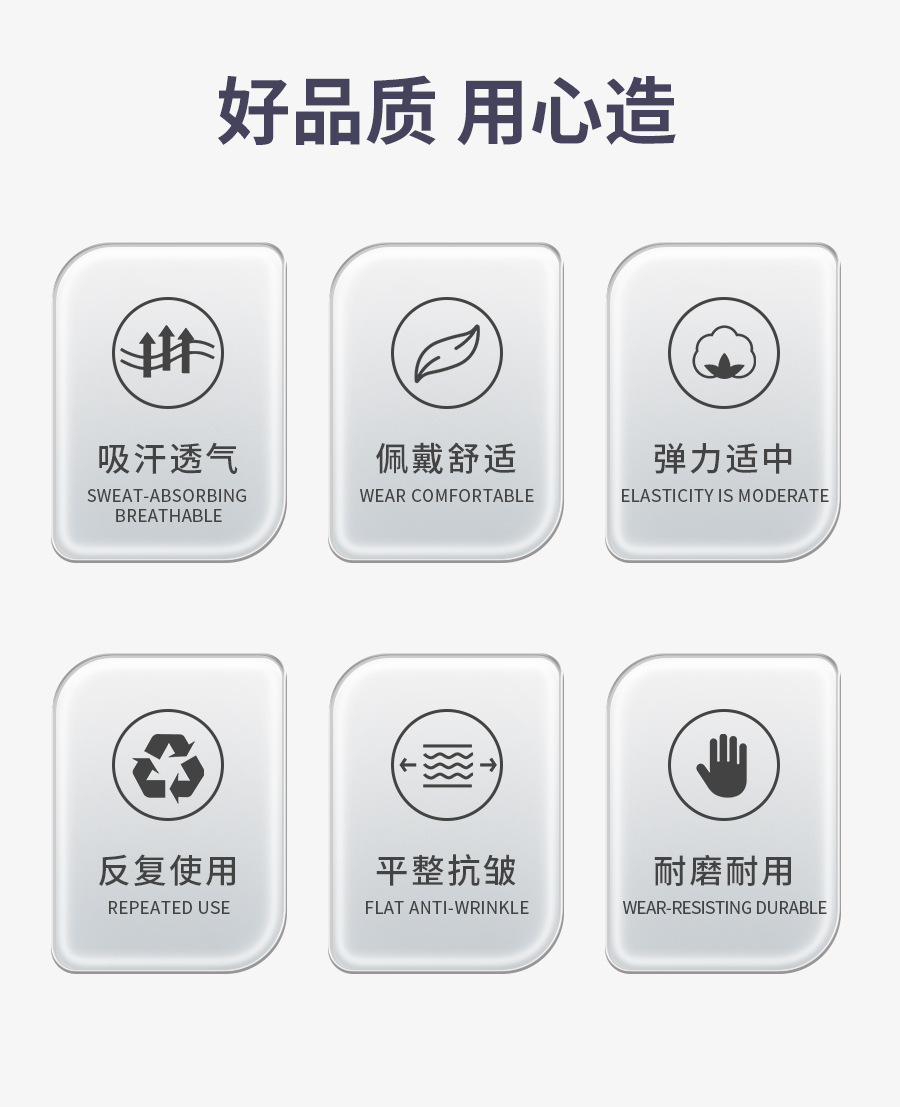 好品质 用心造

吸汗透气
SWEAT-ABSORBING
BREATHABLE

佩戴舒适
WEAR COMFORTABLE

弹力适中
ELASTICITY IS MODERATE

反复使用
REPEATED USE

平整抗皱
FLAT ANTI-WRINKLE

耐磨耐用
WEAR-RESISTING DURABLE