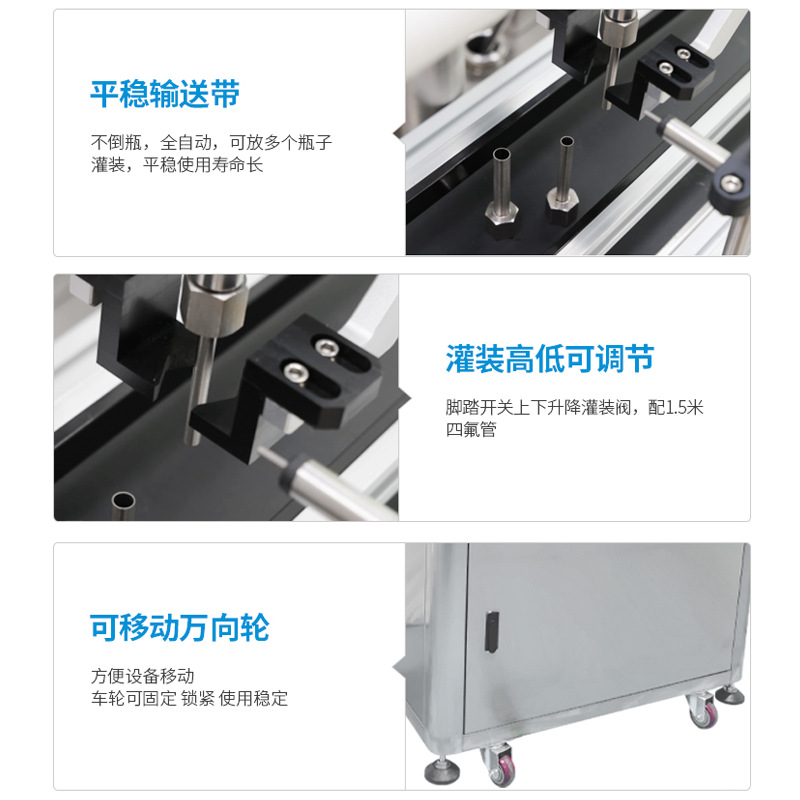 平稳输送带

不倒瓶，全自动，可放多个瓶子灌装，平稳使用寿命长

灌装高低可调节

脚踏开关上下升降灌装阀，配1.5米四氟管

可移动万向轮

方便设备移动
车轮可固定 锁紧 使用稳定