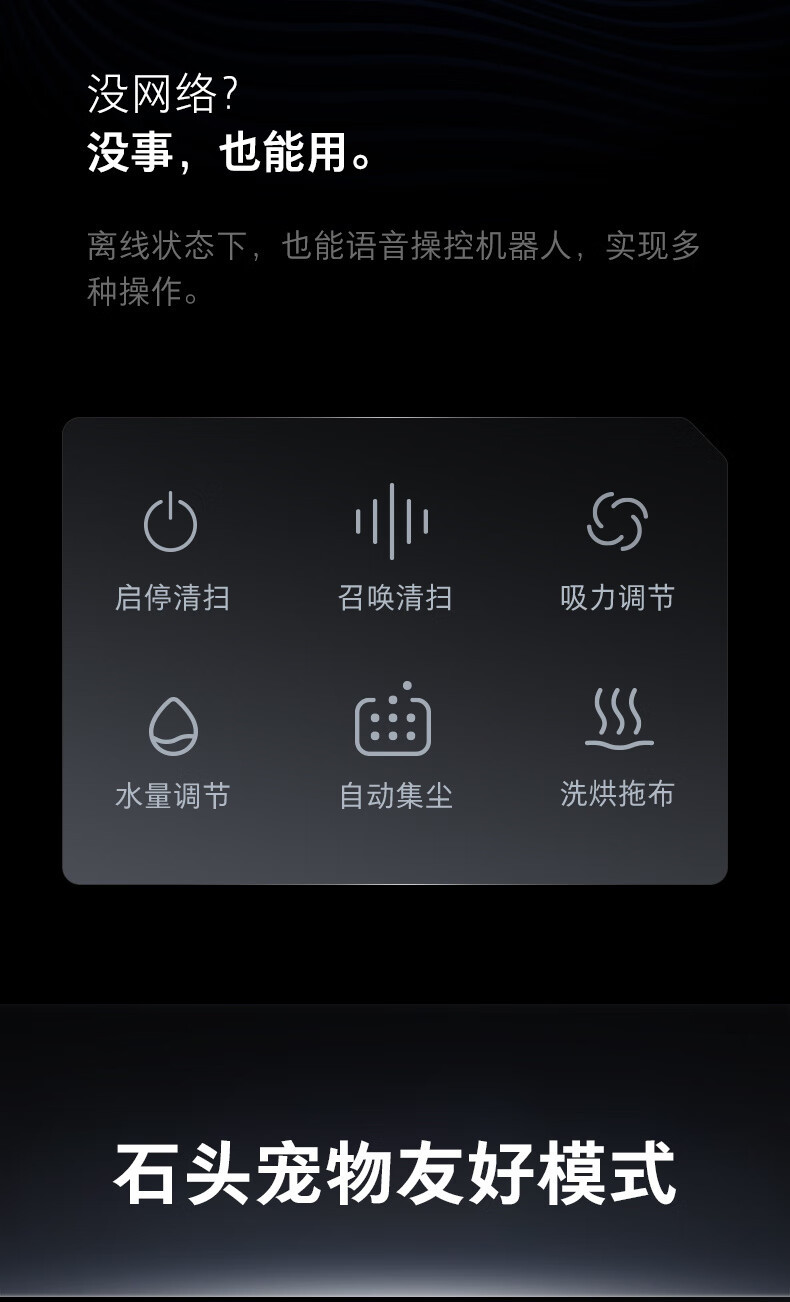 没网络?
没事，也能用。

离线状态下，也能语音操控机器人，实现多种操作。

启停清扫

召唤清扫

吸力调节

水量调节

自动集尘

洗烘拖布

石头宠物友好模式