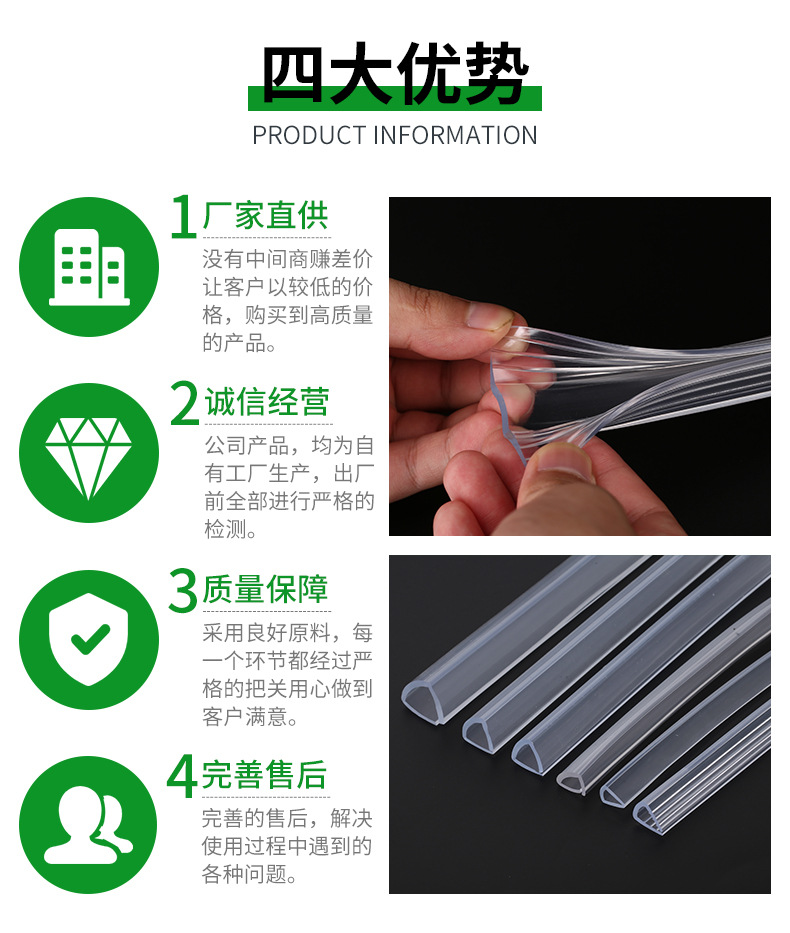 四大优势
PRODUCT INFORMATION

1 厂家直供
没有中间商赚差价让客户以较低的价格，购买到高质量的产品。

2 诚信经营
公司产品，均为自有工厂生产，出厂前全部进行严格的检测。

3 质量保障
采用良好原料，每一个环节都经过严格的把关用心做到客户满意。

4 完善售后
完善的售后，解决使用过程中遇到的各种问题。