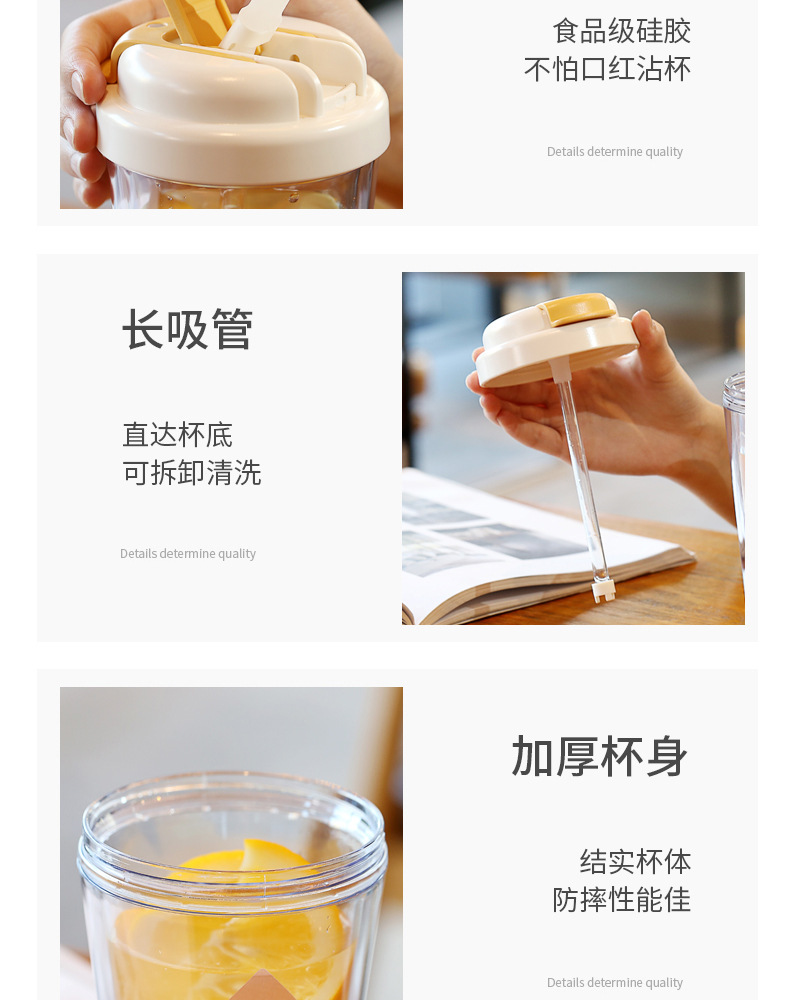 食品级硅胶
不怕口红沾杯

Details determine quality

长吸管

直达杯底
可拆卸清洗

Details determine quality

加厚杯身

结实杯体
防摔性能佳

Details determine quality