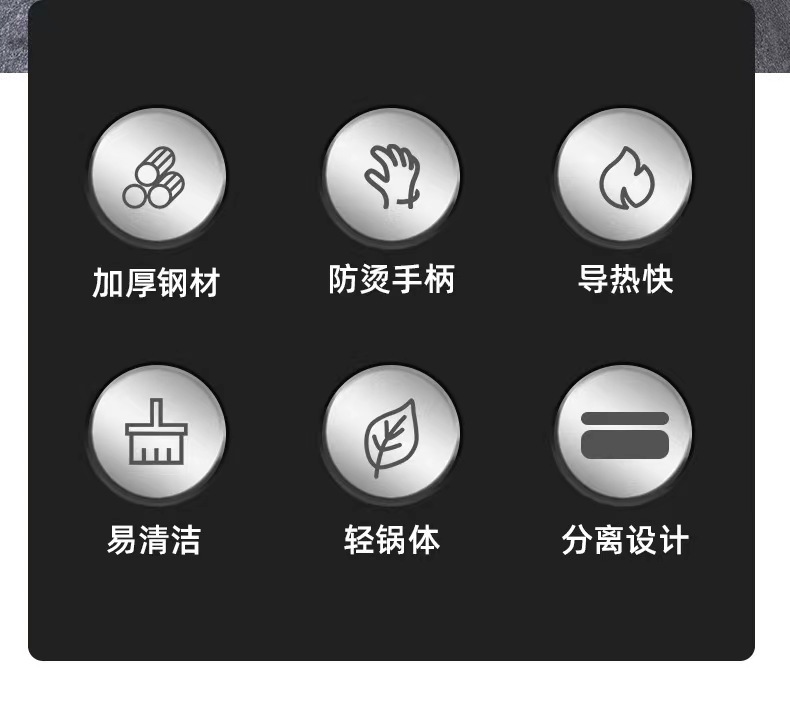 加厚钢材

防烫手柄

导热快

易清洁

轻锅体

分离设计