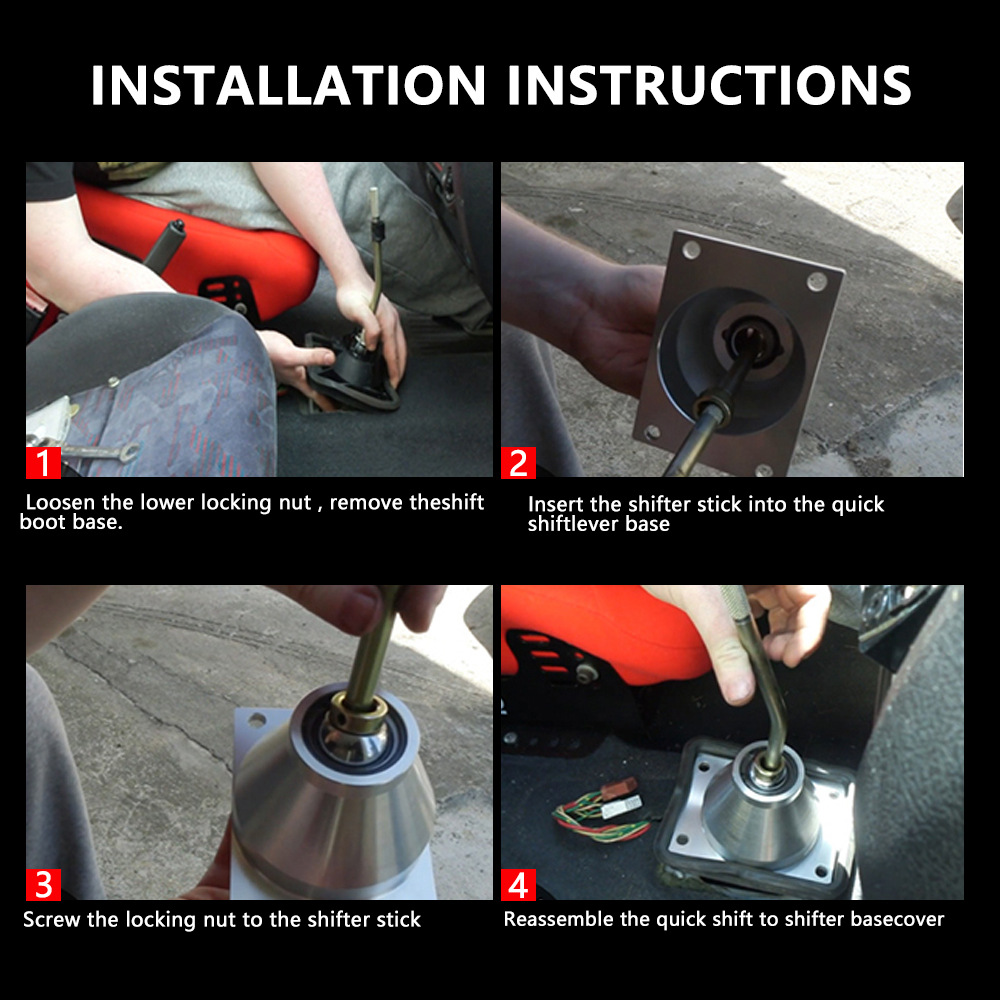 INSTALLATION INSTRUCTIONS

1

Loosen the lower locking nut , remove theshift boot base.

2

Insert the shifter stick into the quick shiftlever base

3

Screw the locking nut to the shifter stick

4

Reassemble the quick shift to shifter basecover