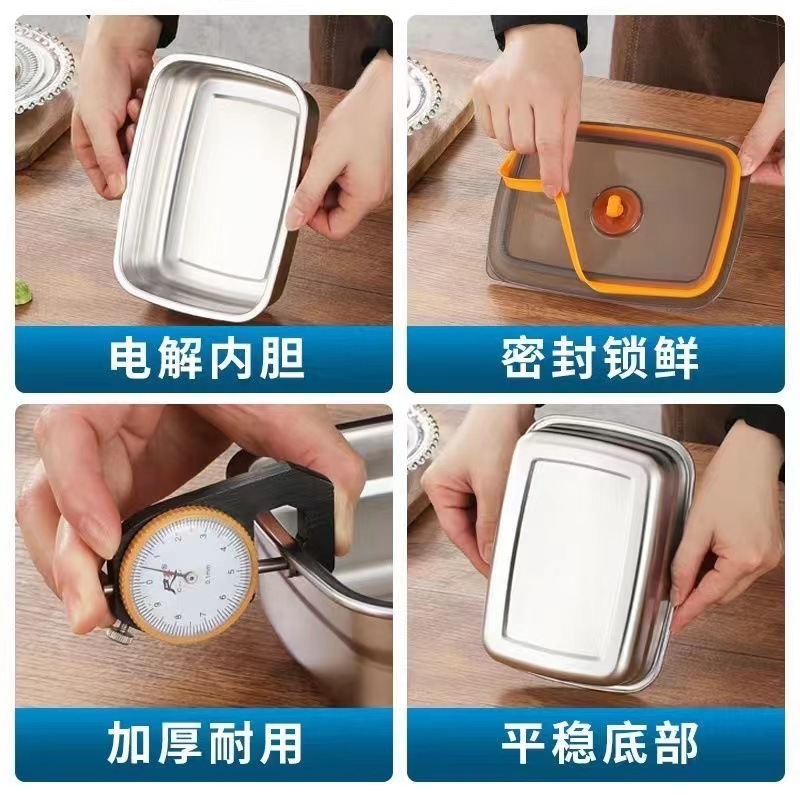 电解内胆

密封锁鲜

加厚耐用

平稳底部