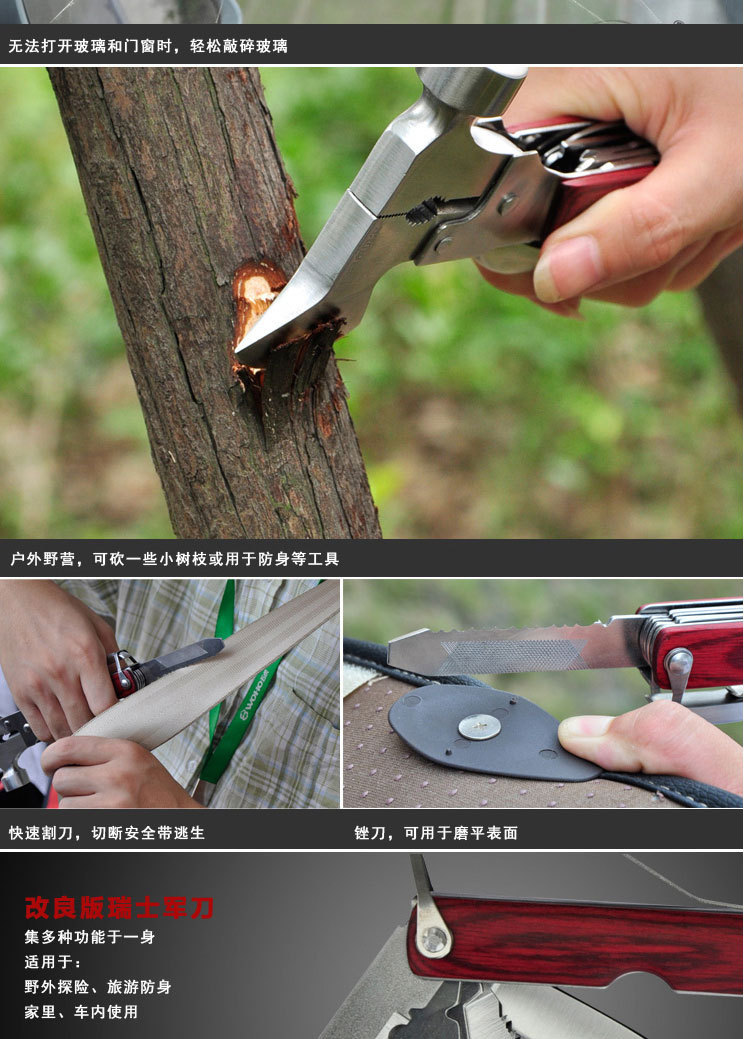 无法打开玻璃和门窗时，轻松敲碎玻璃

户外野营，可砍一些小树枝或用于防身等工具

快速割刀，切断安全带逃生

锉刀，可用于磨平表面

改良版瑞士军刀
集多种功能于一身
适用于：
野外探险、旅游防身
家里、车内使用