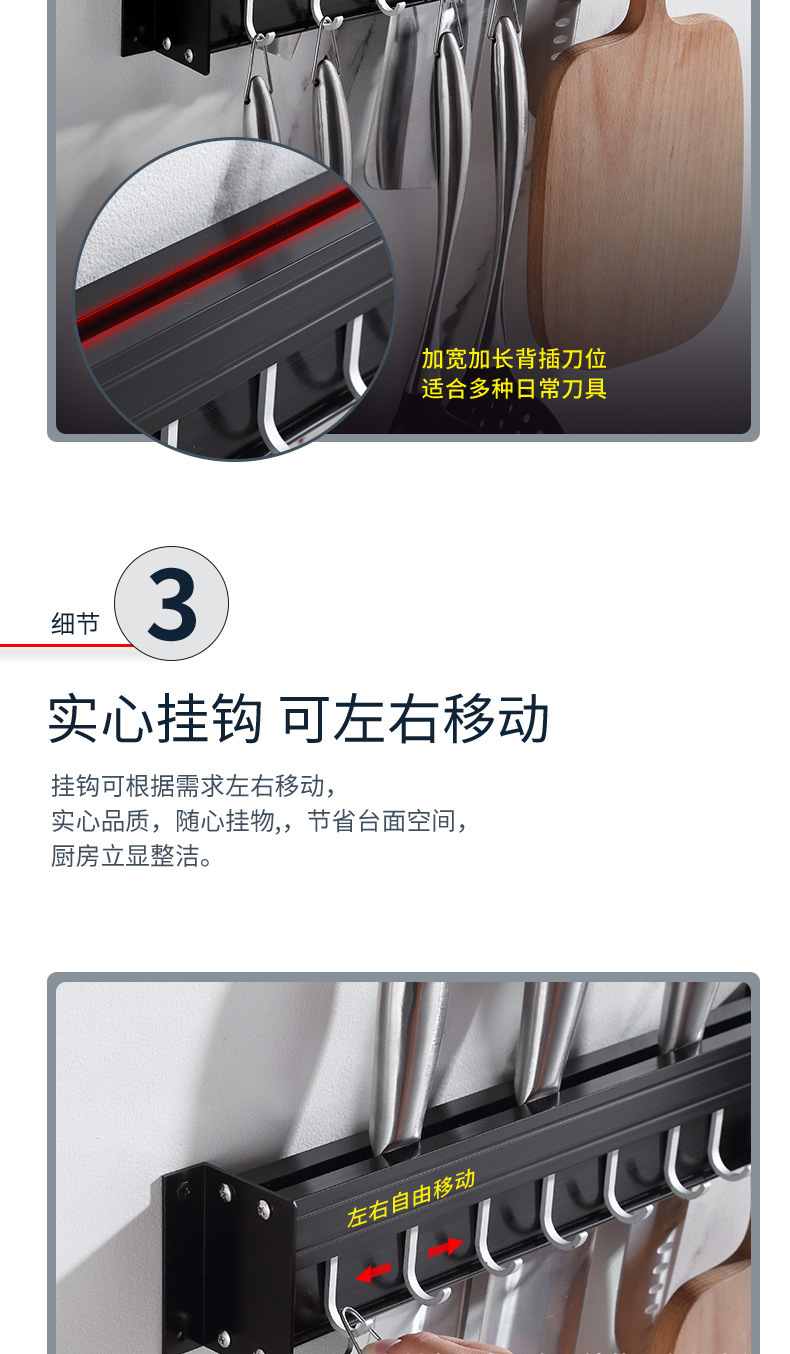 加宽加长背插刀位
适合多种日常刀具

细节 3

实心挂钩 可左右移动

挂钩可根据需求左右移动，
实心品质，随心挂物,，节省台面空间，
厨房立显整洁。

左右自由移动