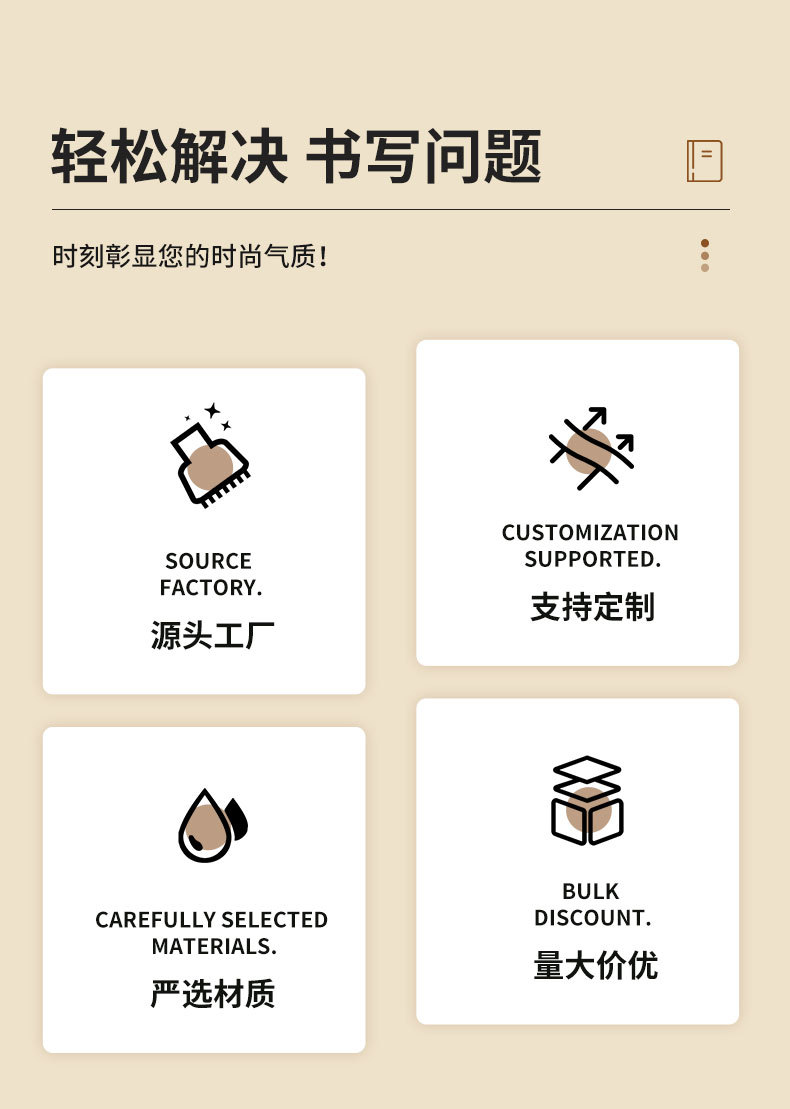 轻松解决 书写问题

时刻彰显您的时尚气质!

SOURCE
FACTORY.
源头工厂

CAREFULLY SELECTED
MATERIALS.
严选材质

CUSTOMIZATION
SUPPORTED.
支持定制

BULK
DISCOUNT.
量大价优