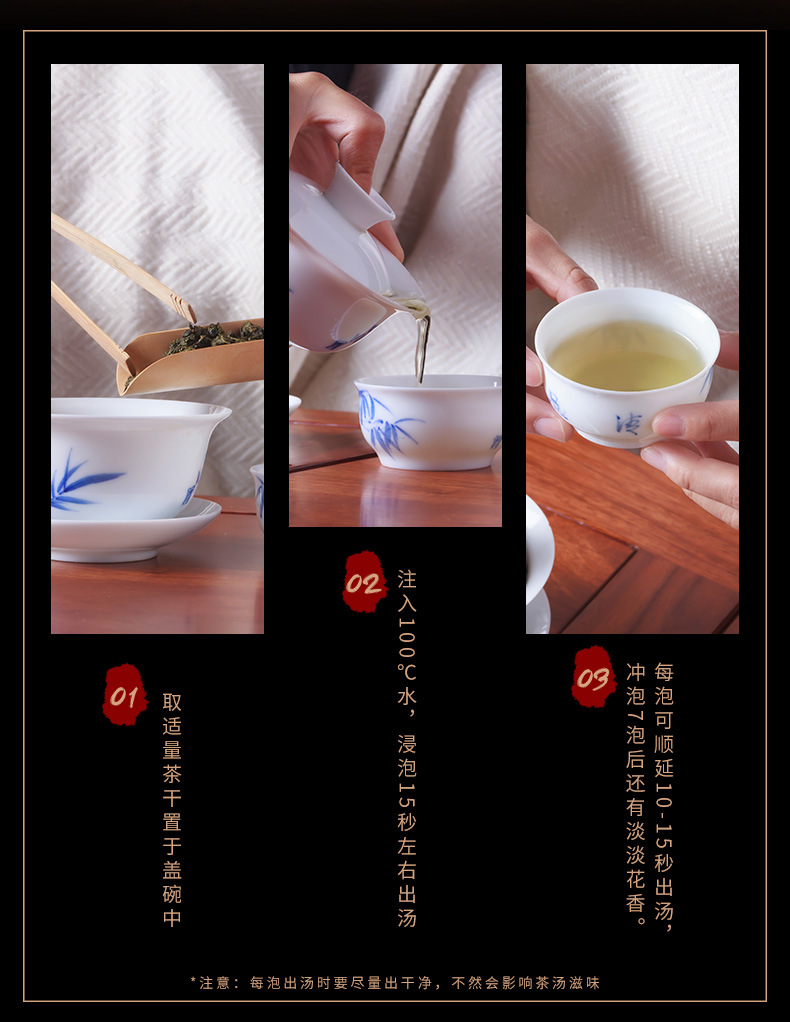 01
取适量茶干置于盖碗中

02
注入100℃水，浸泡15秒左右出汤

03
每泡可顺延10-15秒出汤，冲泡7泡后还有淡淡花香。

*注意：每泡出汤时要尽量出干净，不然会影响茶汤滋味