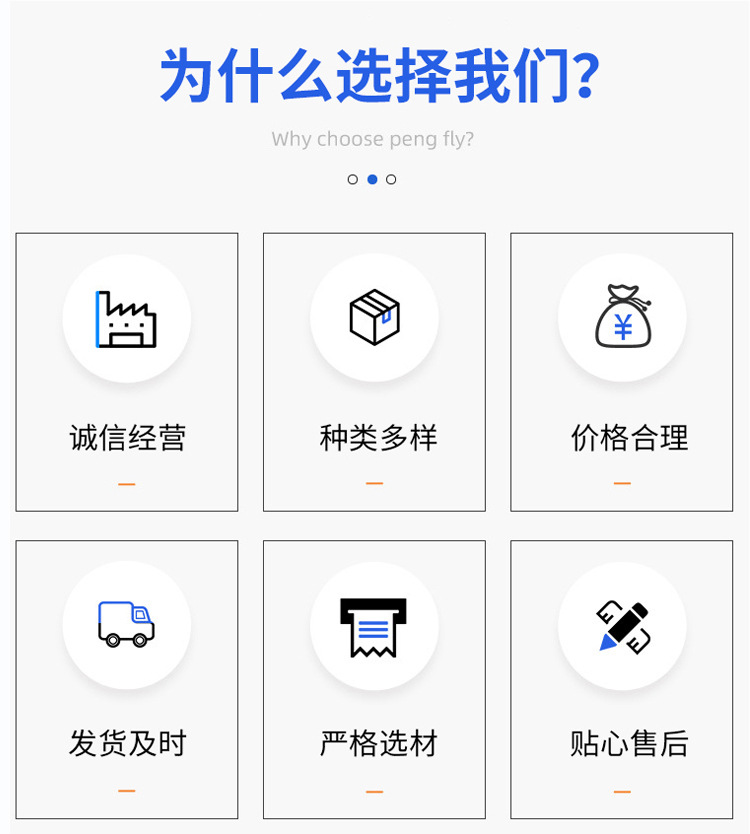 为什么选择我们?

Why choose peng fly?

诚信经营

种类多样

价格合理

发货及时

严格选材

贴心售后