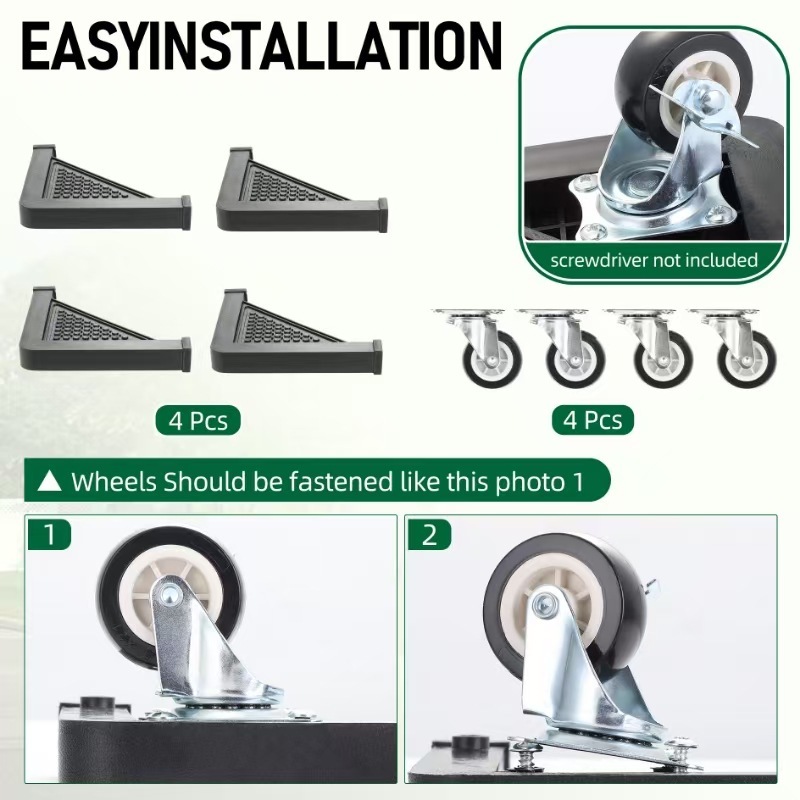 EASYINSTALLATION

screwdriver not included

4 Pcs

4 Pcs

▲ Wheels Should be fastened like this photo 1

1

2