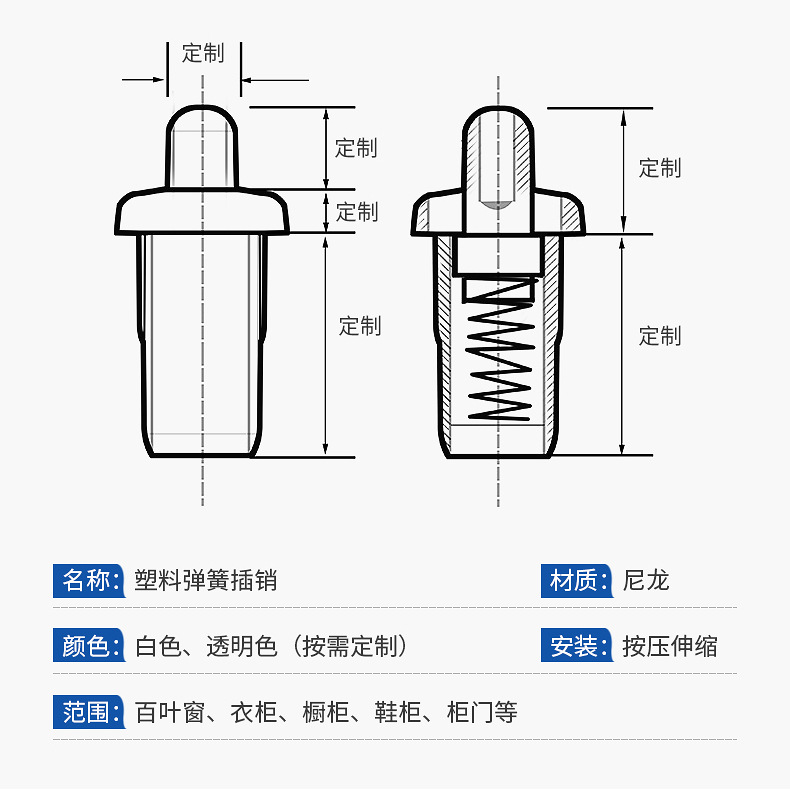 定制
定制
定制
定制
定制
定制

名称: 塑料弹簧插销
材质: 尼龙
颜色: 白色、透明色（按需定制）
安装: 按压伸缩
范围: 百叶窗、衣柜、橱柜、鞋柜、柜门等