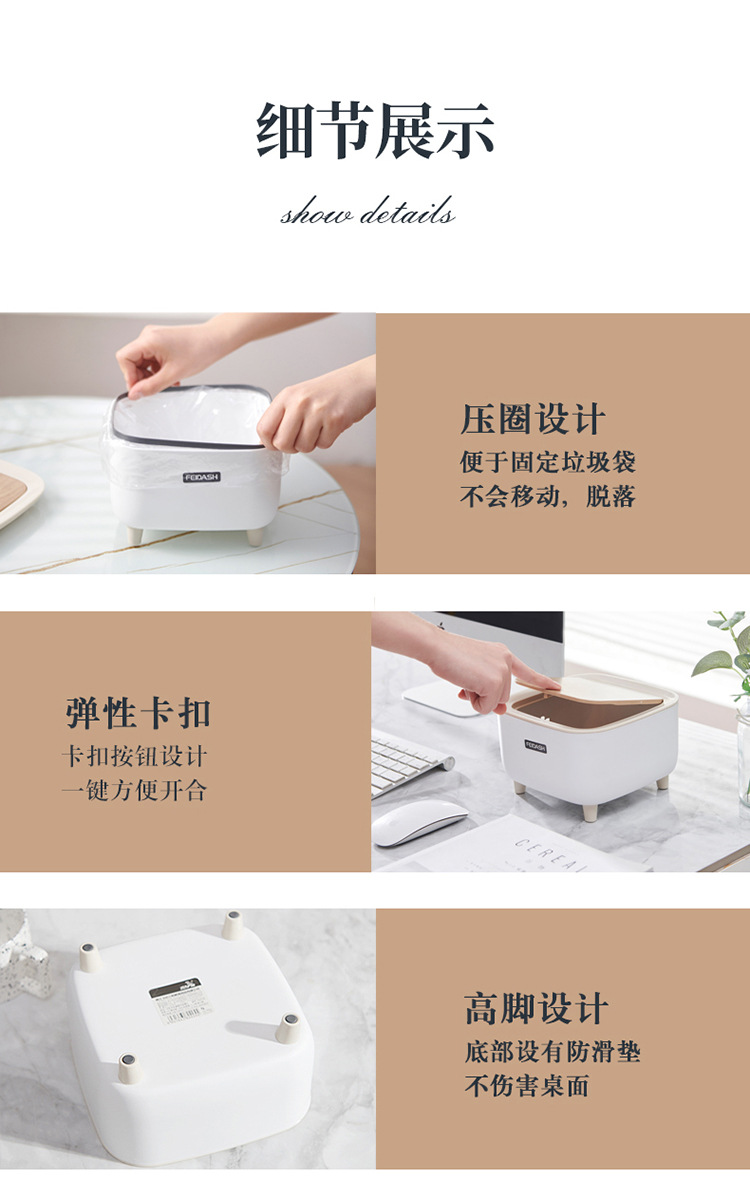 细节展示

show details

FEIDASH

压圈设计
便于固定垃圾袋
不会移动，脱落

弹性卡扣
卡扣按钮设计
一键方便开合

FEIDASH

CEREAL

高脚设计
底部设有防滑垫
不伤害桌面