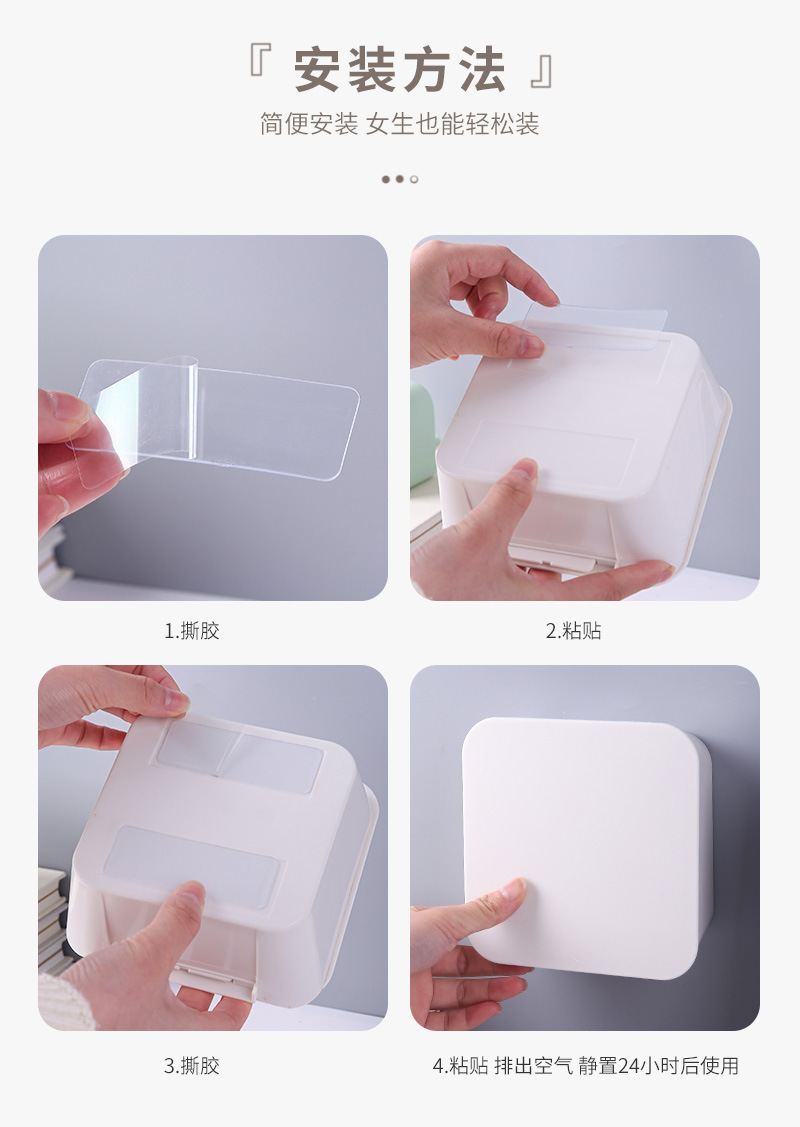 『 安装方法 』

简便安装 女生也能轻松装

1.撕胶

2.粘贴

3.撕胶

4.粘贴 排出空气 静置24小时后使用