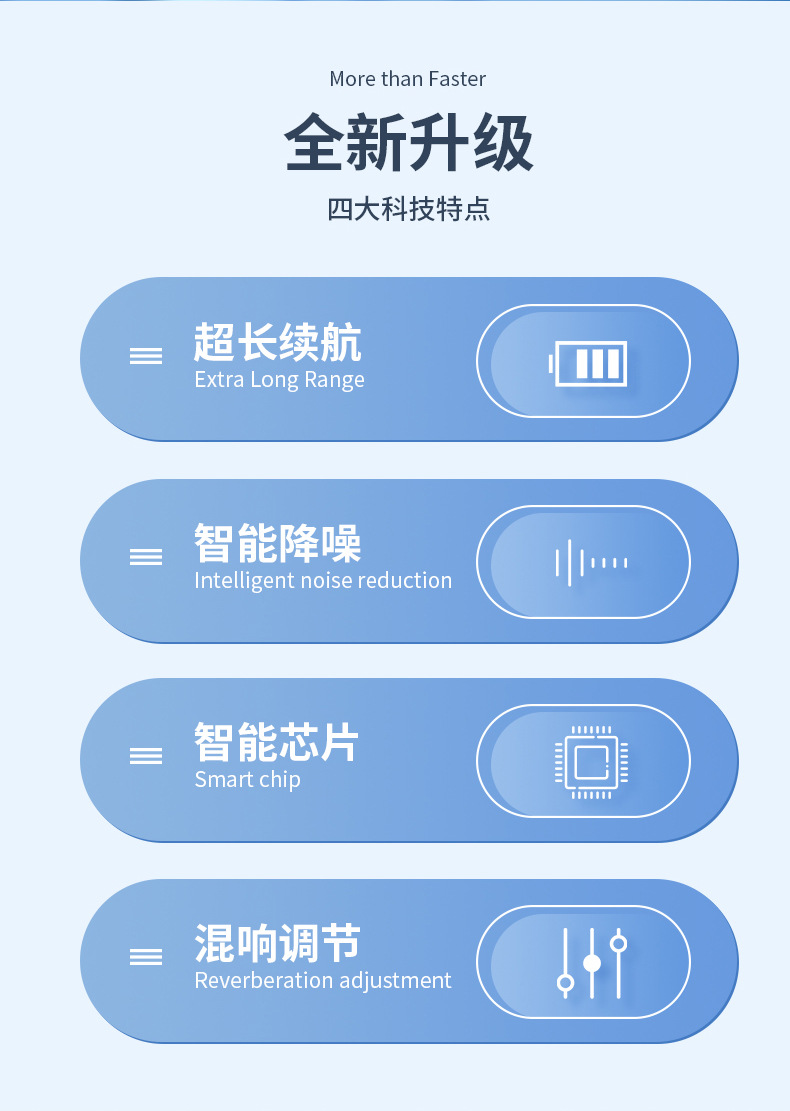 More than Faster

全新升级

四大科技特点

超长续航
Extra Long Range

智能降噪
Intelligent noise reduction

智能芯片
Smart chip

混响调节
Reverberation adjustment