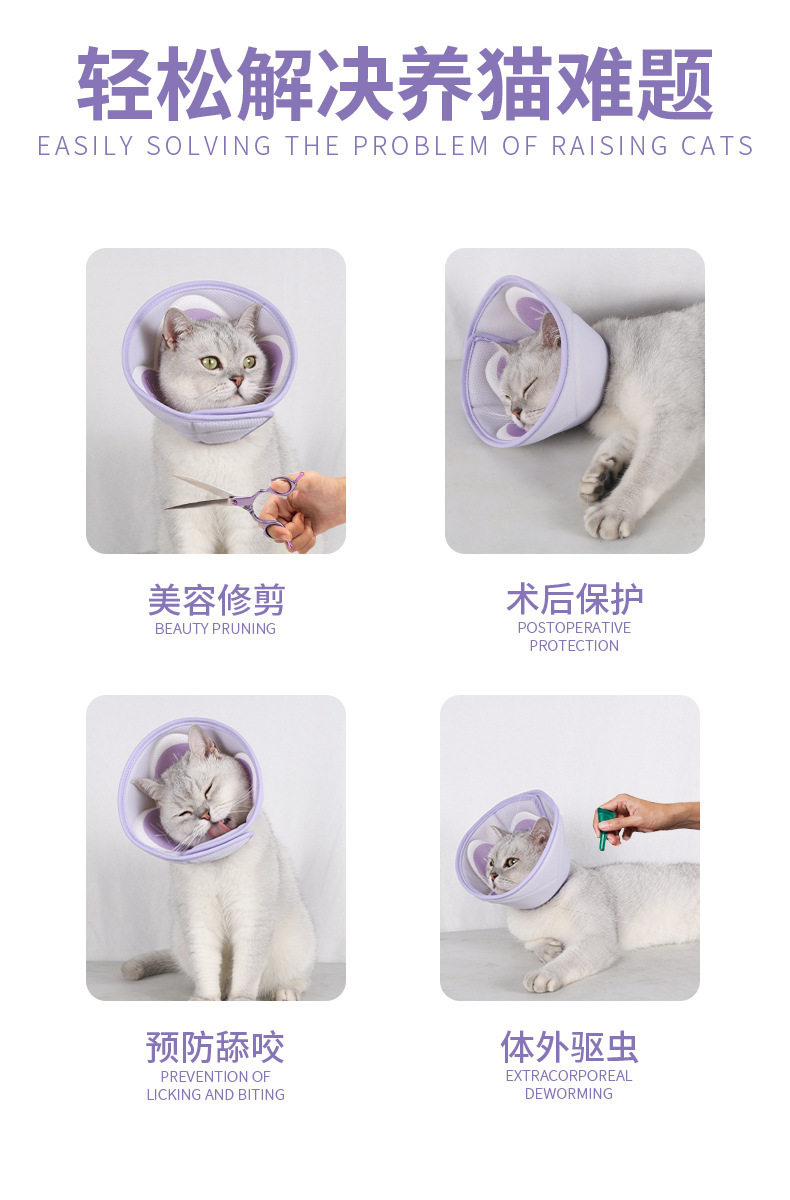 轻松解决养猫难题
EASILY SOLVING THE PROBLEM OF RAISING CATS

美容修剪
BEAUTY PRUNING

术后保护
POSTOPERATIVE PROTECTION

预防舔咬
PREVENTION OF LICKING AND BITING

体外驱虫
EXTRACORPOREAL DEWORMING