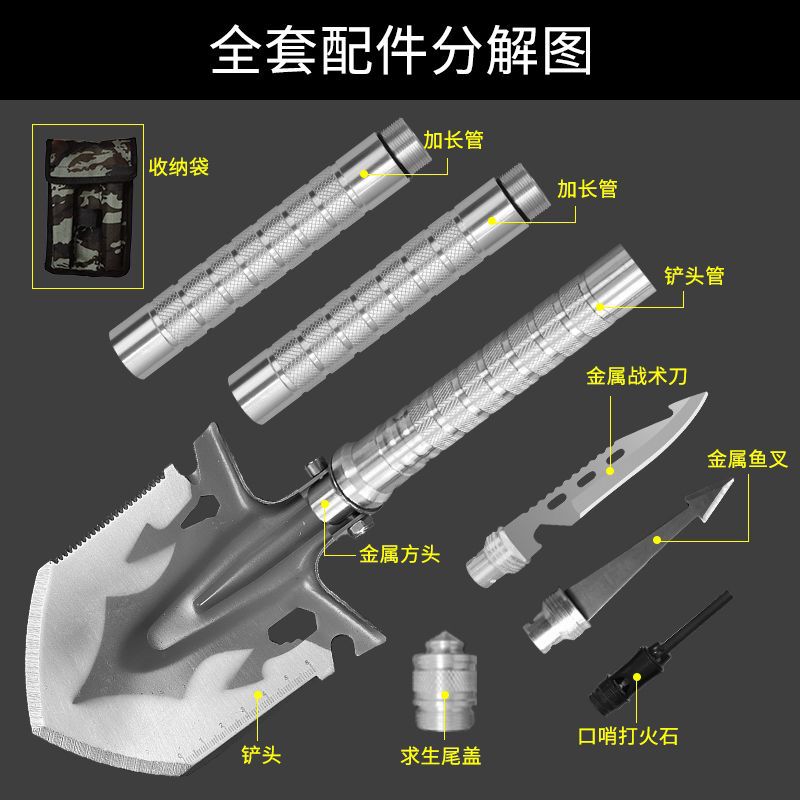 全套配件分解图

收纳袋

加长管

加长管

铲头管

金属战术刀

金属鱼叉

金属方头

铲头

求生尾盖

口哨打火石