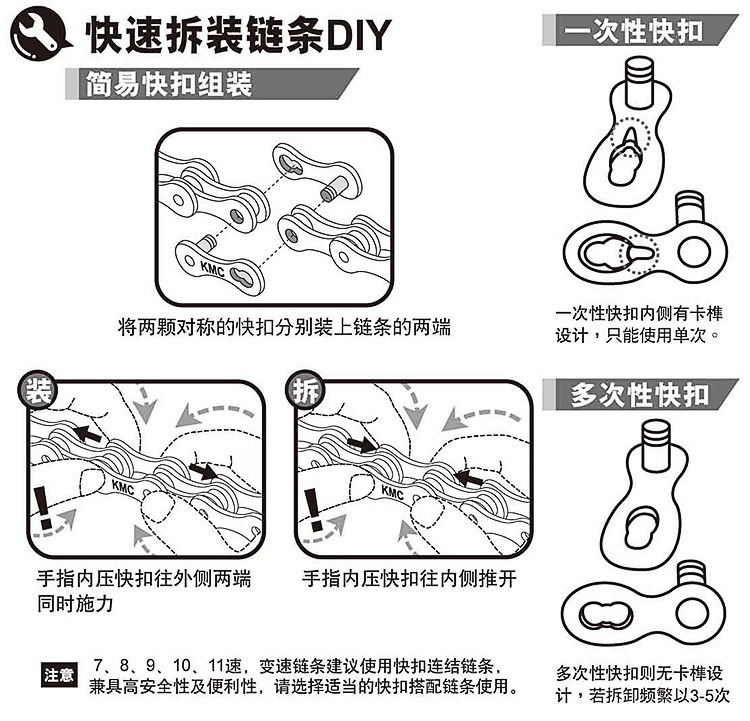 快速拆装链条DIY

简易快扣组装

KMC

将两颗对称的快扣分别装上链条的两端

装

KMC

手指内压快扣往外侧两端同时施力

拆

KMC

手指内压快扣往内侧推开

注意 7、8、9、10、11速，变速链条建议使用快扣连结链条，兼具高安全性及便利性，请选择适当的快扣搭配链条使用。

一次性快扣

一次性快扣内侧有卡榫设计，只能使用单次。

多次性快扣

多次性快扣则无卡榫设计，若拆卸频繁以3-5次