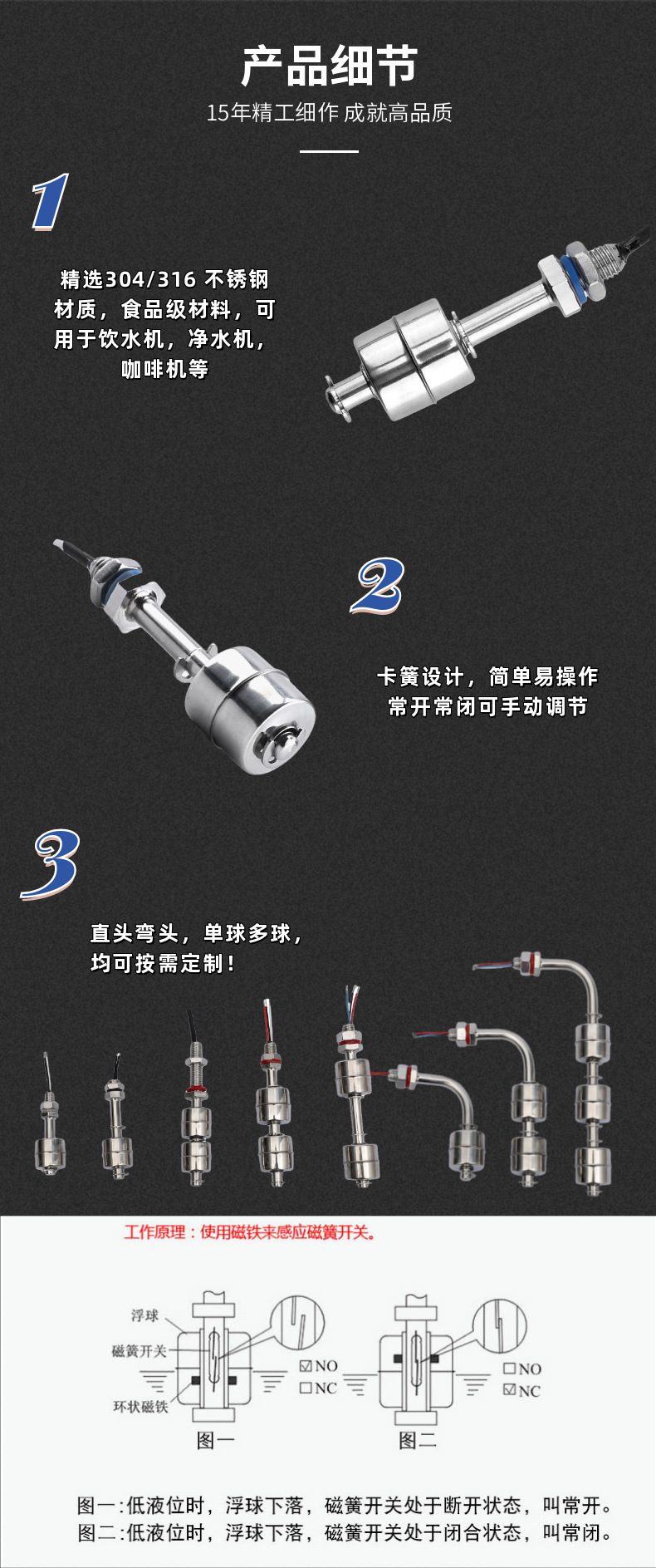 产品细节
15年精工细作 成就高品质

1

精选304/316 不锈钢材质，食品级材料，可用于饮水机，净水机，咖啡机等

2

卡簧设计，简单易操作
常开常闭可手动调节

3

直头弯头，单球多球，均可按需定制！

工作原理：使用磁铁来感应磁簧开关。

浮球
磁簧开关
环状磁铁
☑NO
☐NC
图一

☐NO
☑NC
图二

图一:低液位时，浮球下落，磁簧开关处于断开状态，叫常开。
图二:低液位时，浮球下落，磁簧开关处于闭合状态，叫常闭。