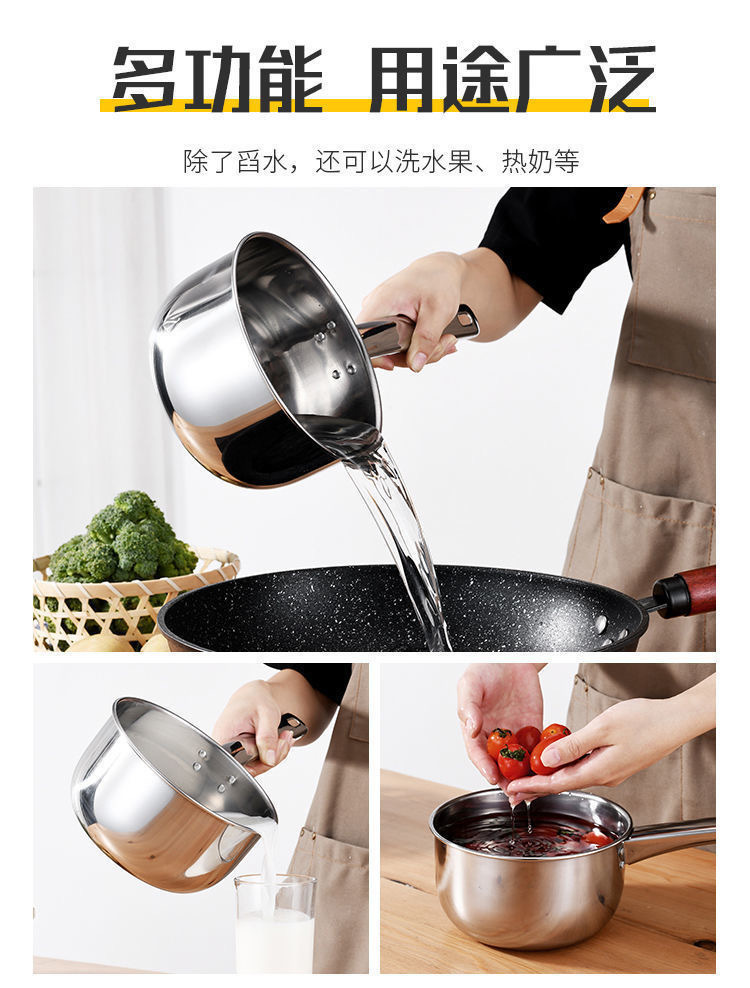 多功能 用途广泛

除了舀水，还可以洗水果、热奶等