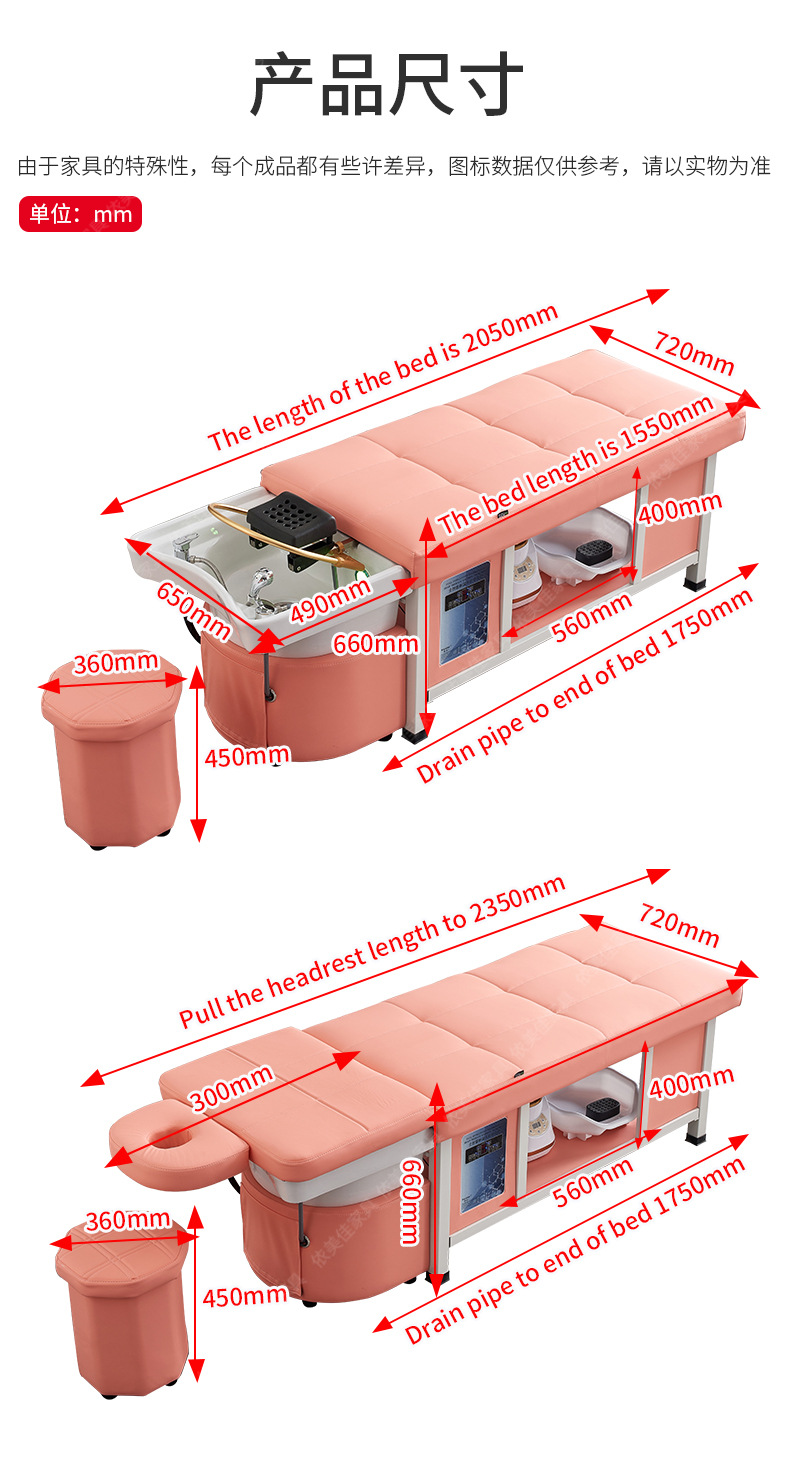 产品尺寸

由于家具的特殊性，每个成品都有些许差异，图标数据仅供参考，请以实物为准

单位：mm

The length of the bed is 2050mm

720mm

The bed length is 1550mm

400mm

650mm

490mm

660mm

560mm

Drain pipe to end of bed 1750mm

360mm

450mm

Pull the headrest length to 2350mm

720mm

300mm

400mm

660mm

560mm

Drain pipe to end of bed 1750mm

360mm

450mm