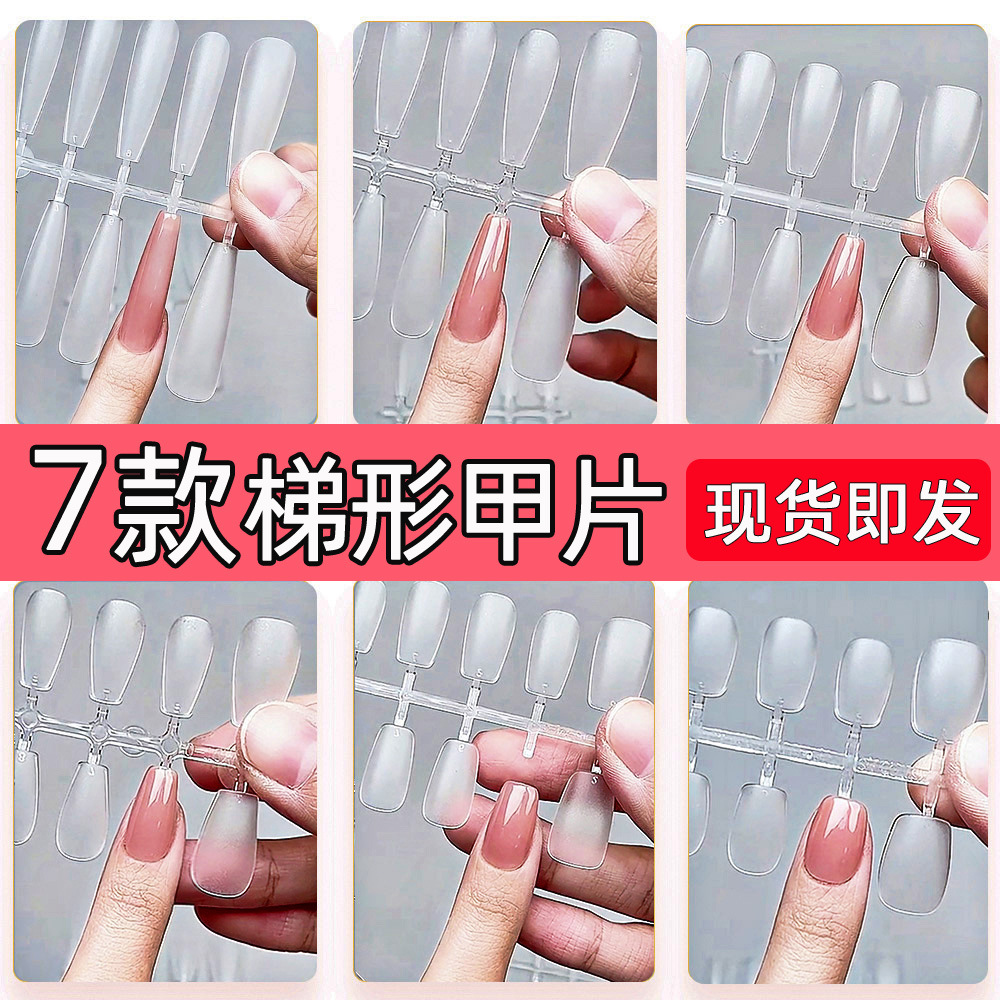 7款梯形甲片

现货即发