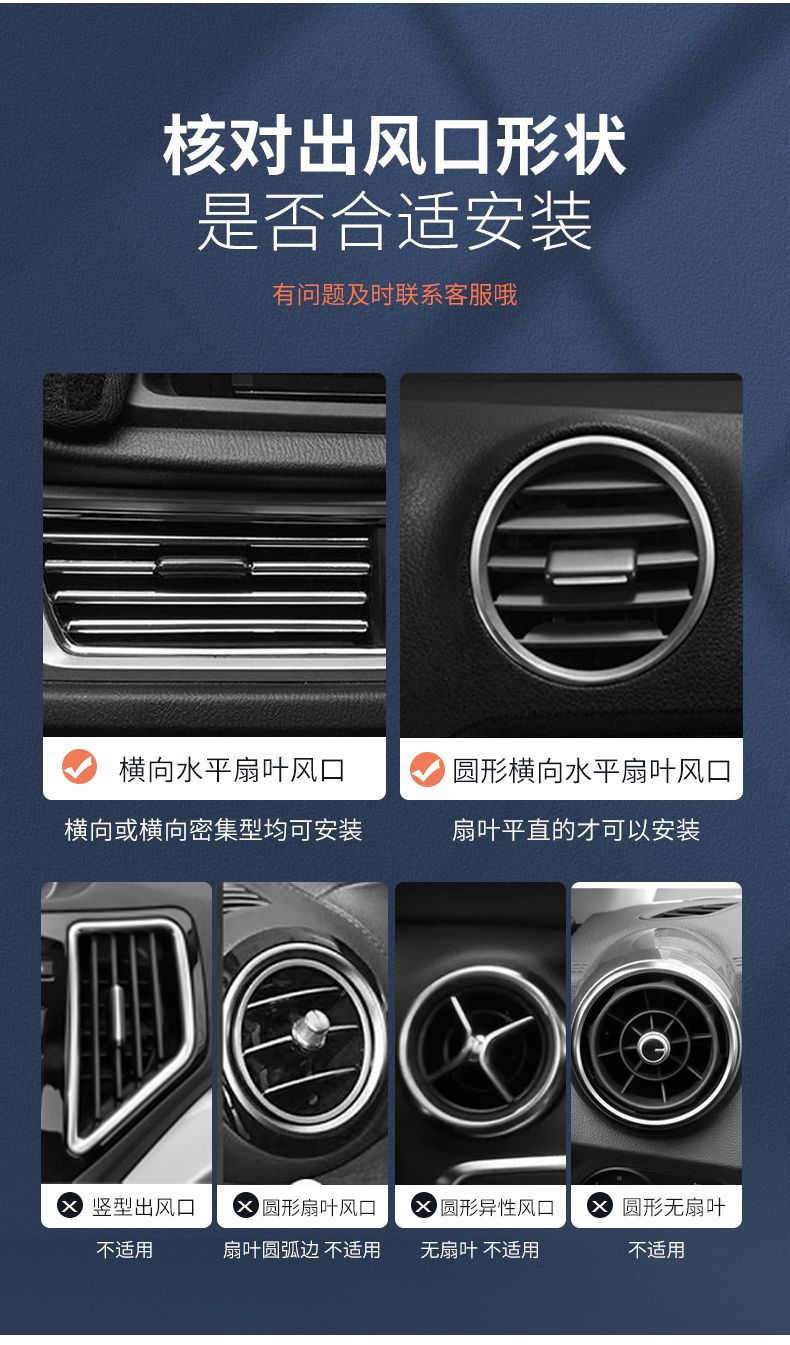 核对出风口形状
是否合适安装

有问题及时联系客服哦

横向水平扇叶风口
横向或横向密集型均可安装

圆形横向水平扇叶风口
扇叶平直的才可以安装

竖型出风口
不适用

圆形扇叶风口
扇叶圆弧边 不适用

圆形异性风口
无扇叶 不适用

圆形无扇叶
不适用