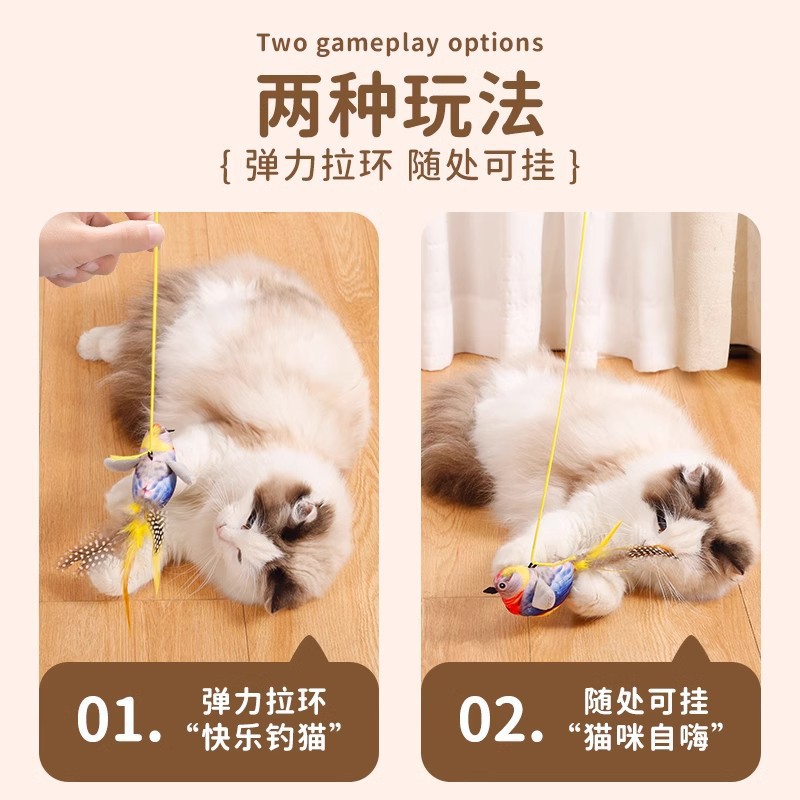 Two gameplay options
两种玩法
{ 弹力拉环 随处可挂 }

01. 弹力拉环
“快乐钓猫”

02. 随处可挂
“猫咪自嗨”