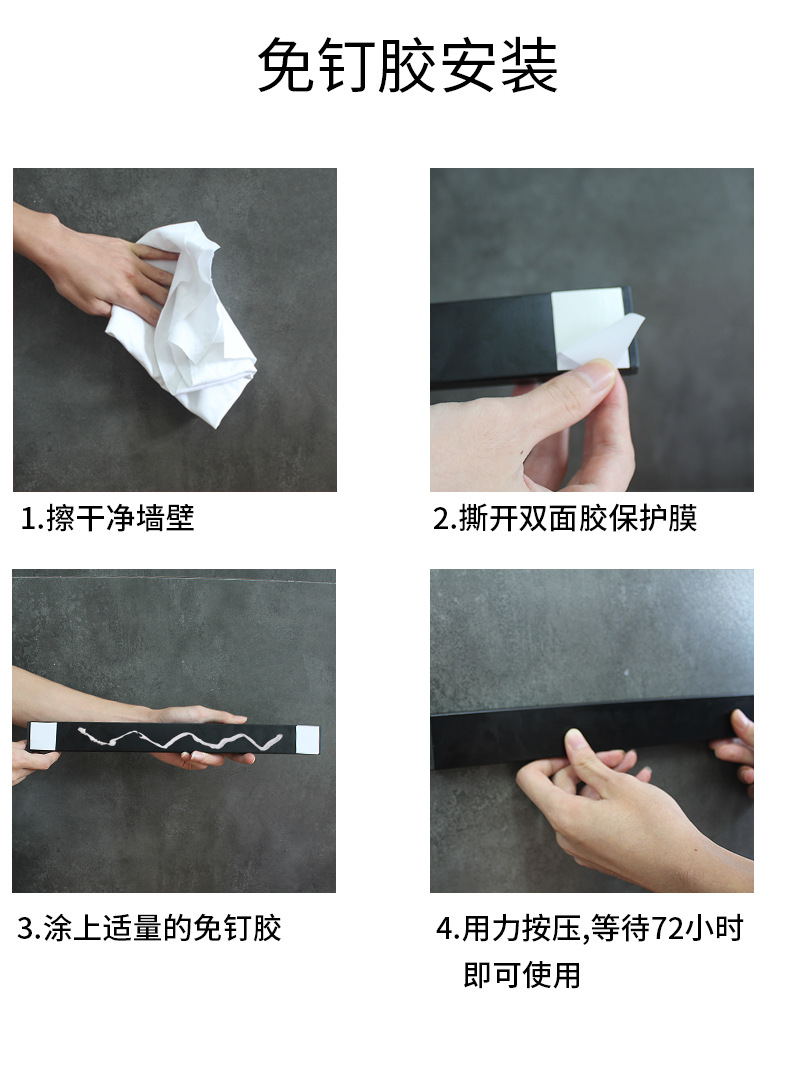 免钉胶安装

1.擦干净墙壁

2.撕开双面胶保护膜

3.涂上适量的免钉胶

4.用力按压,等待72小时即可使用