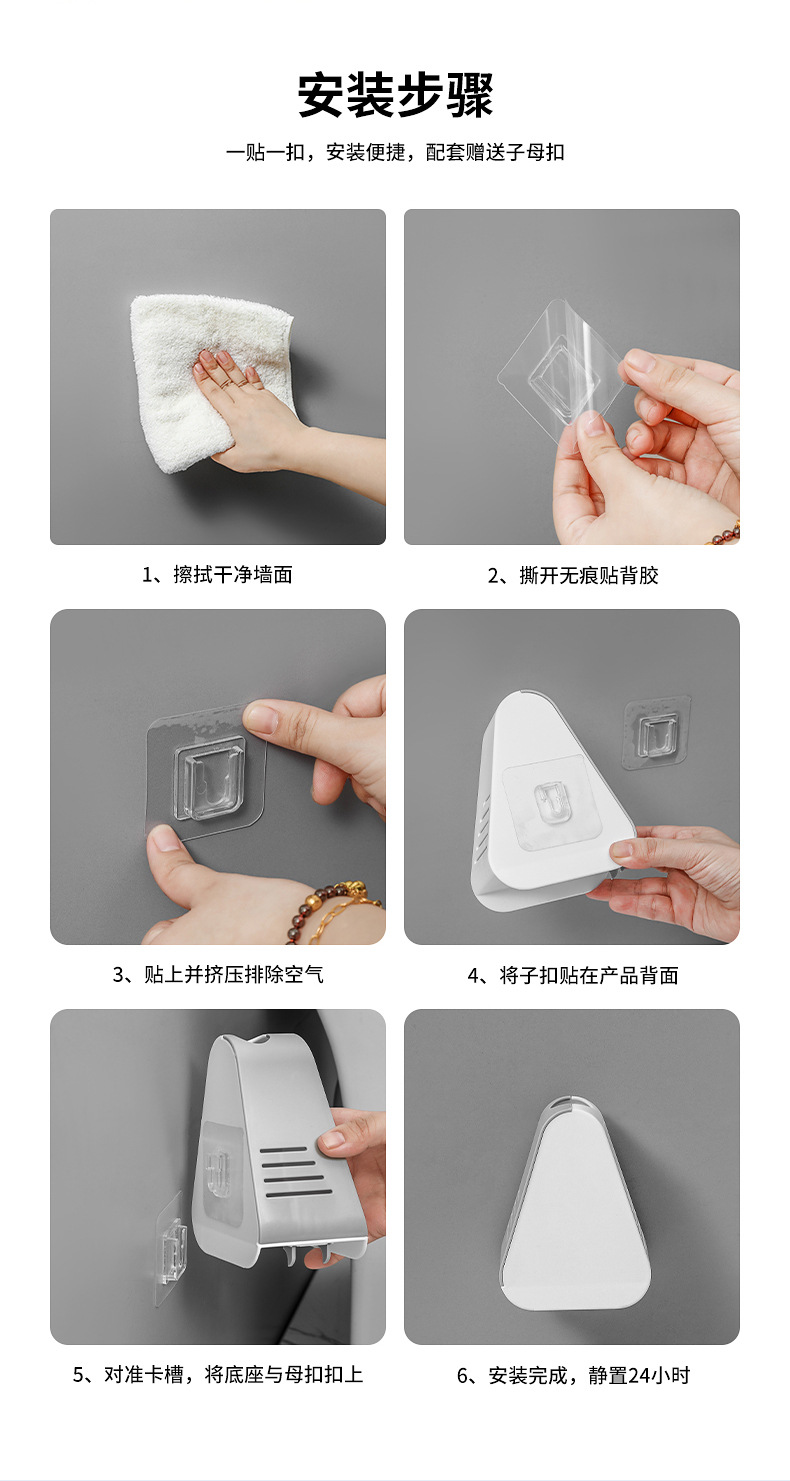 安装步骤

一贴一扣，安装便捷，配套赠送子母扣

1、擦拭干净墙面

2、撕开无痕贴背胶

3、贴上并挤压排除空气

4、将子扣贴在产品背面

5、对准卡槽，将底座与母扣扣上

6、安装完成，静置24小时