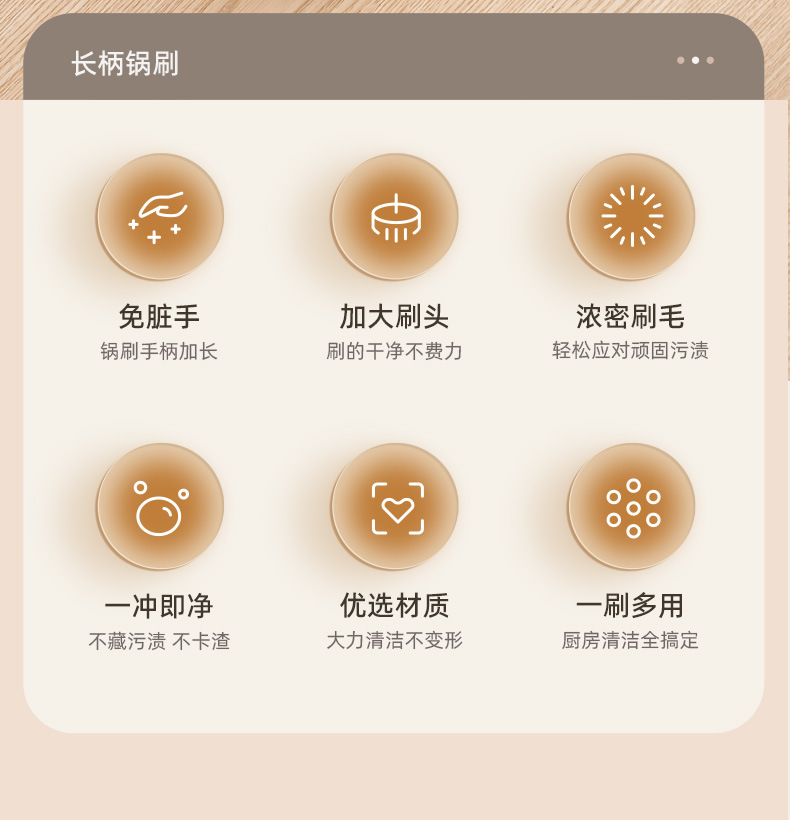 长柄锅刷

免脏手
锅刷手柄加长

加大刷头
刷的干净不费力

浓密刷毛
轻松应对顽固污渍

一冲即净
不藏污渍 不卡渣

优选材质
大力清洁不变形

一刷多用
厨房清洁全搞定