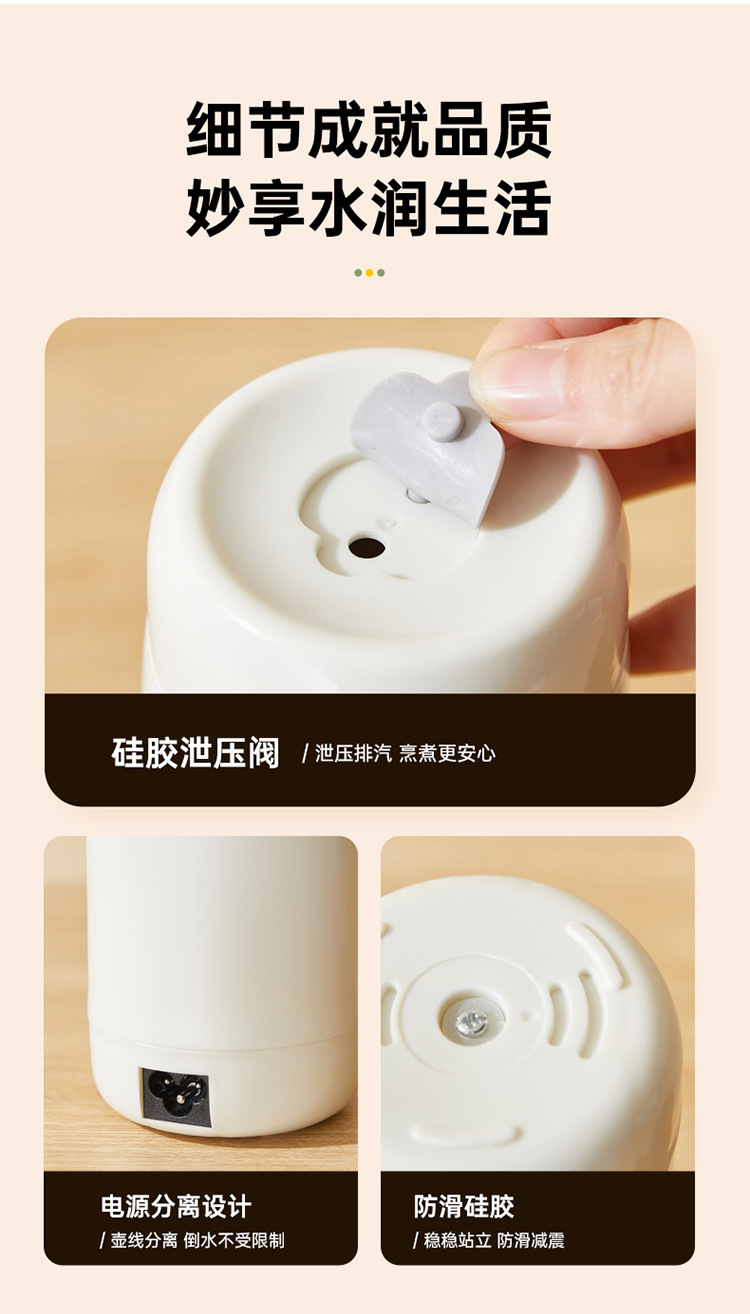 细节成就品质
妙享水润生活

硅胶泄压阀 / 泄压排汽 烹煮更安心

电源分离设计
/ 壶线分离 倒水不受限制

防滑硅胶
/ 稳稳站立 防滑减震