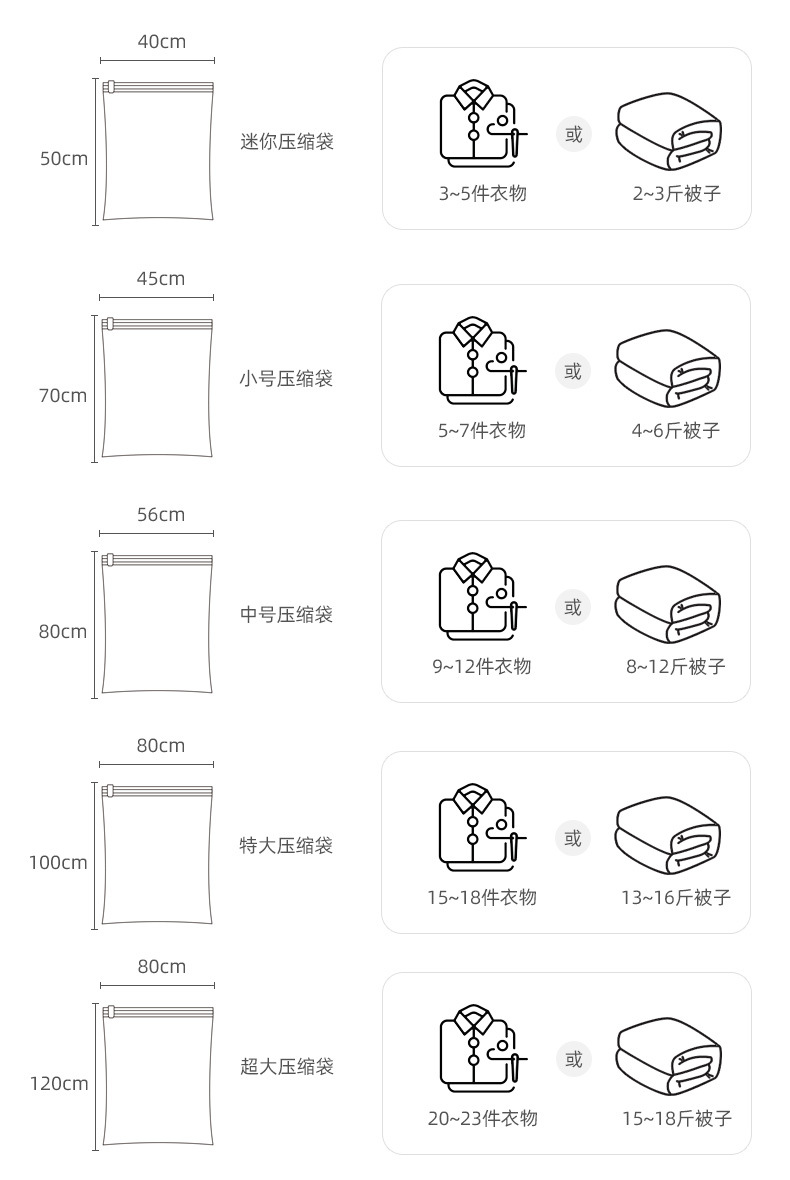 40cm
50cm
迷你压缩袋
3~5件衣物
或
2~3斤被子

45cm
70cm
小号压缩袋
5~7件衣物
或
4~6斤被子

56cm
80cm
中号压缩袋
9~12件衣物
或
8~12斤被子

80cm
100cm
特大压缩袋
15~18件衣物
或
13~16斤被子

80cm
120cm
超大压缩袋
20~23件衣物
或
15~18斤被子