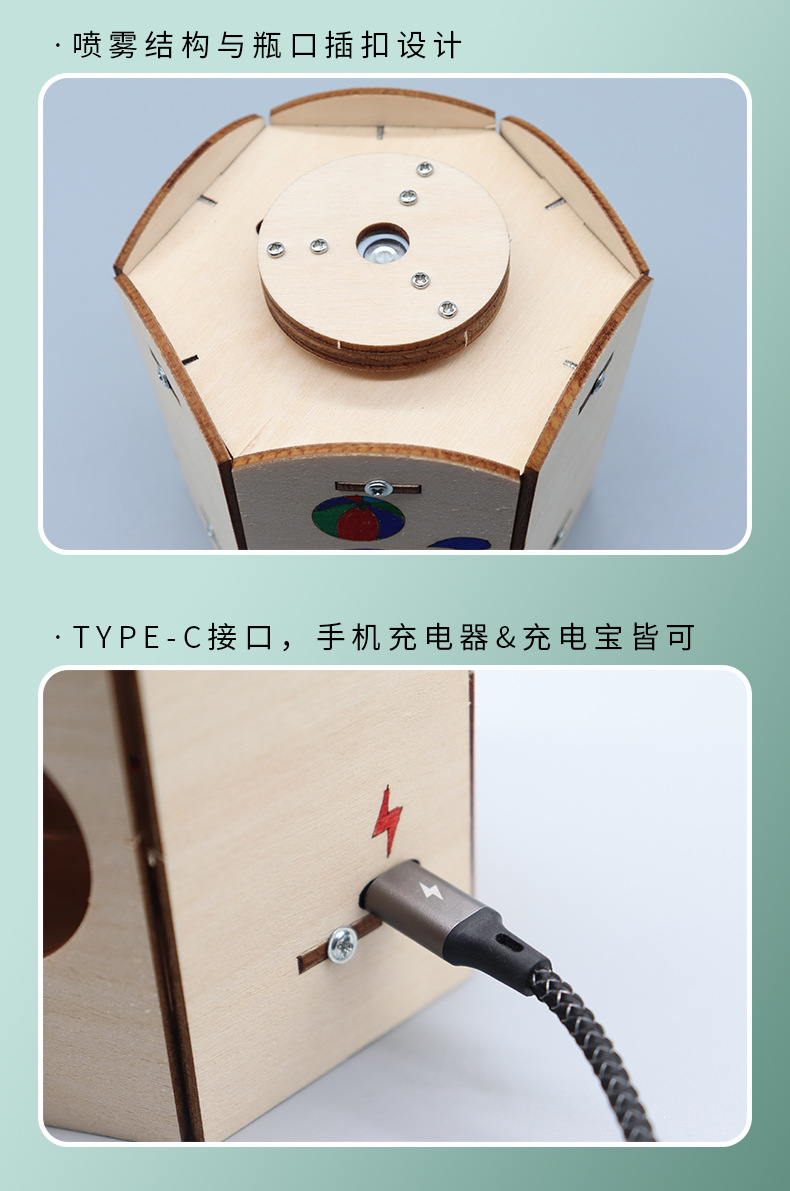 · 喷雾结构与瓶口插扣设计

· TYPE-C接口，手机充电器&充电宝皆可