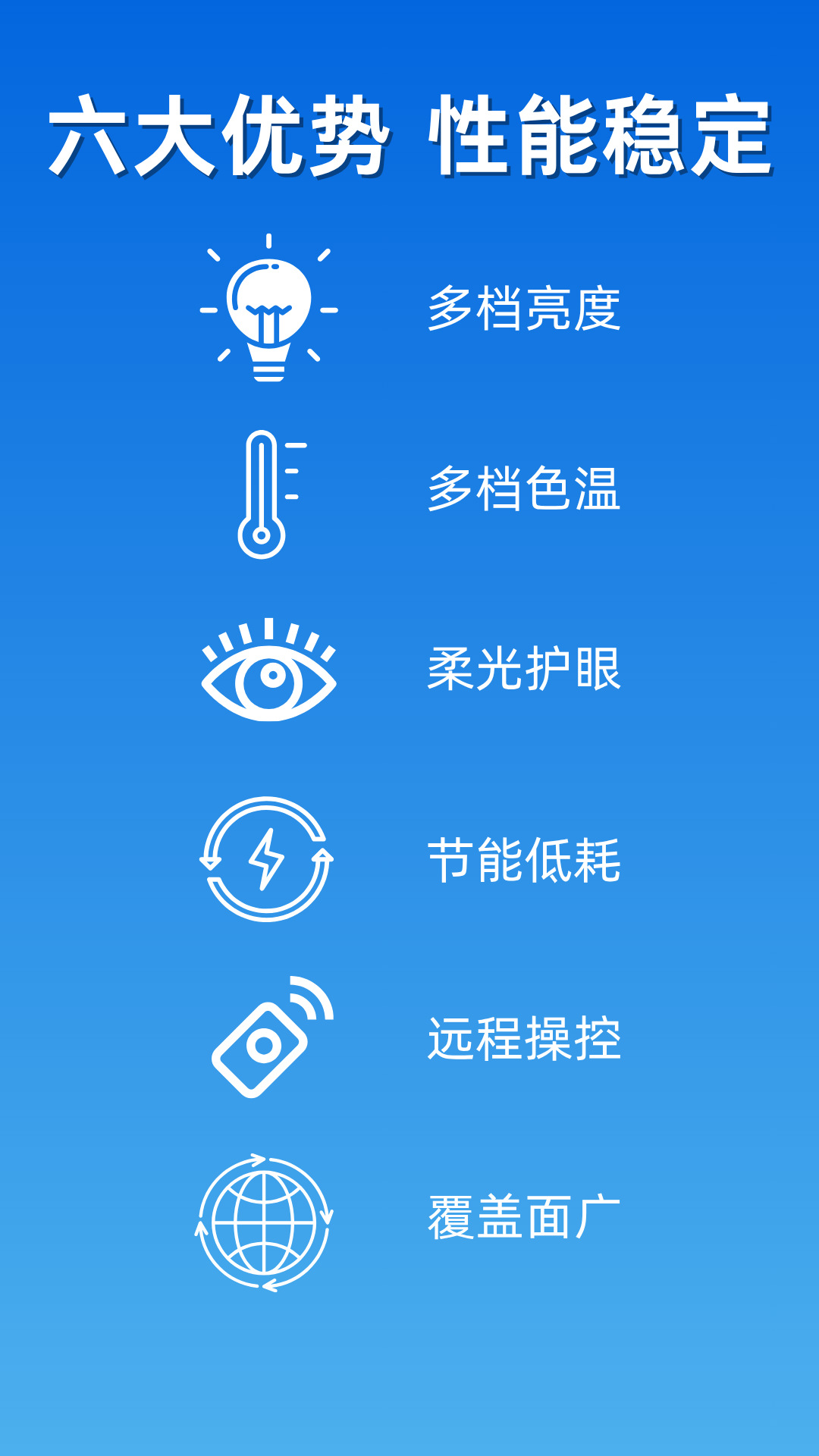 六大优势 性能稳定

多档亮度

多档色温

柔光护眼

节能低耗

远程操控

覆盖面广