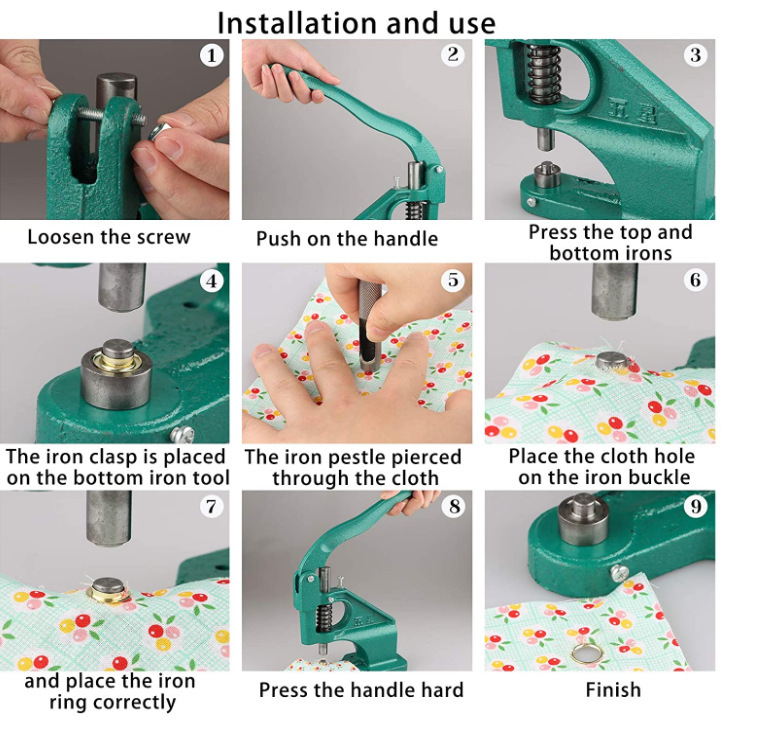 Installation and use

1
Loosen the screw

2
Push on the handle

3
Press the top and bottom irons

4
The iron clasp is placed on the bottom iron tool

5
The iron pestle pierced through the cloth

6
Place the cloth hole on the iron buckle

7
and place the iron ring correctly

8
Press the handle hard

9
Finish