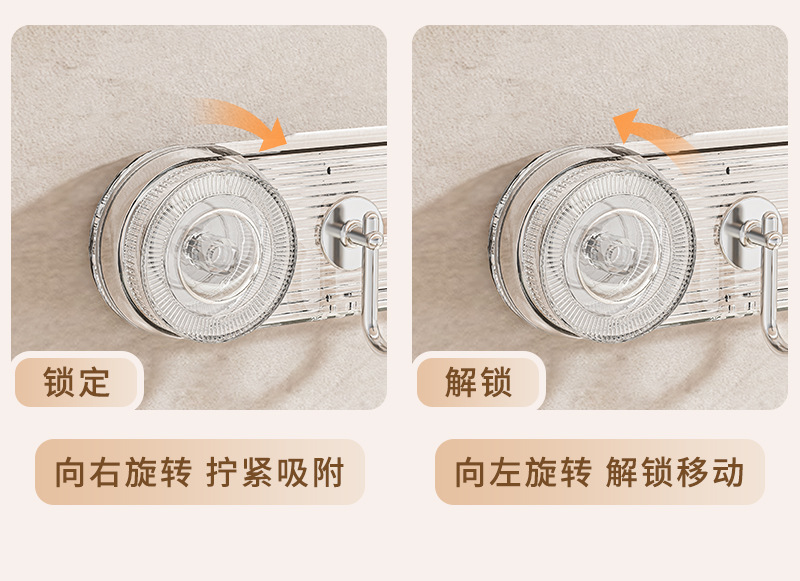 锁定

向右旋转 拧紧吸附

解锁

向左旋转 解锁移动