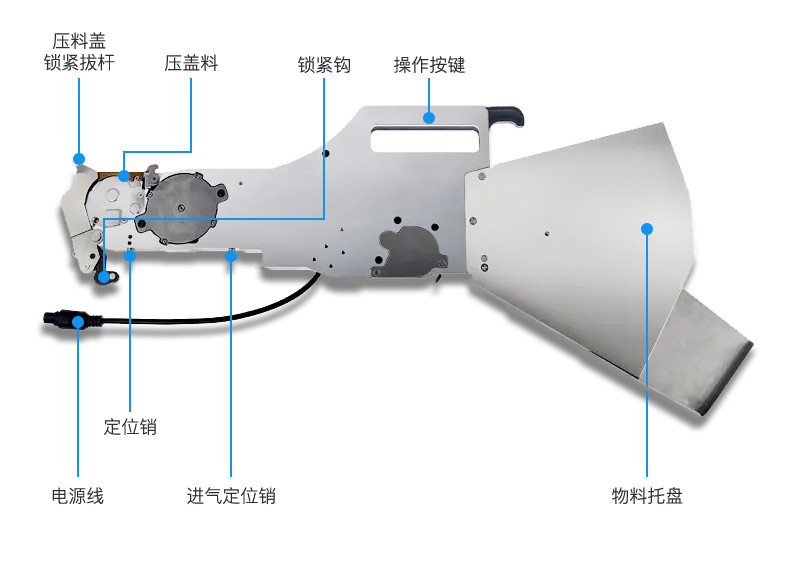 压料盖
锁紧拔杆

压盖料

锁紧钩

操作按键

定位销

电源线

进气定位销

物料托盘