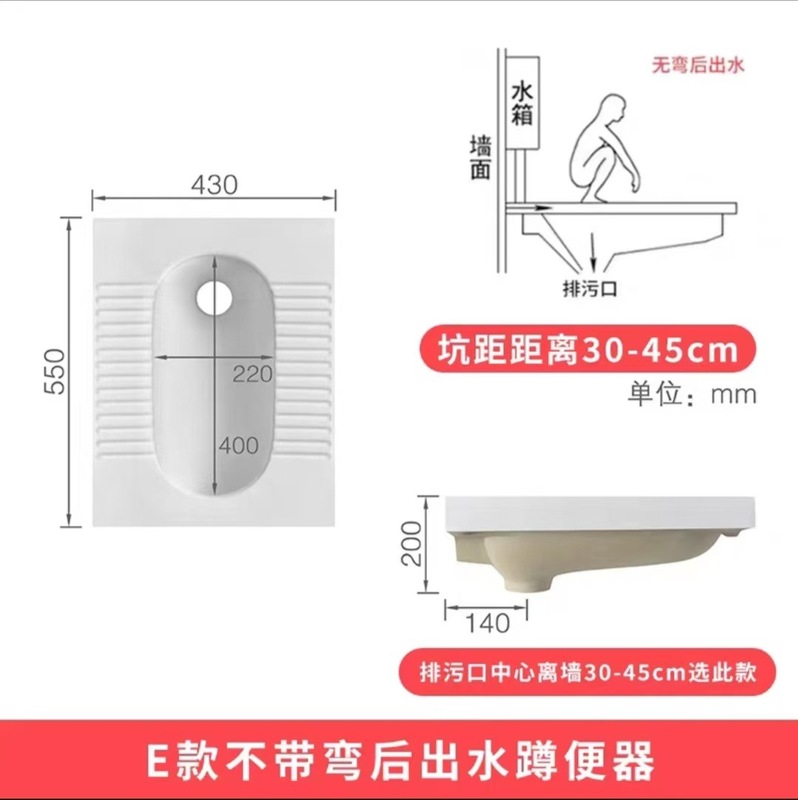 430

550

220

400

无弯后出水

水箱

墙面

排污口

坑距距离30-45cm

单位：mm

200

140

排污口中心离墙30-45cm选此款

E款不带弯后出水蹲便器