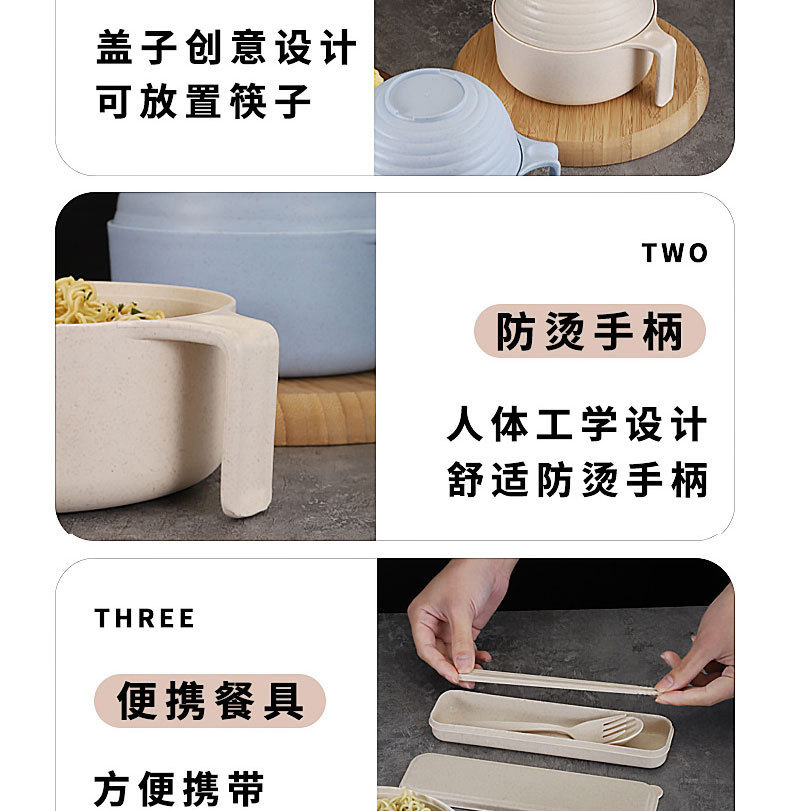 盖子创意设计
可放置筷子

TWO

防烫手柄

人体工学设计
舒适防烫手柄

THREE

便携餐具

方便携带